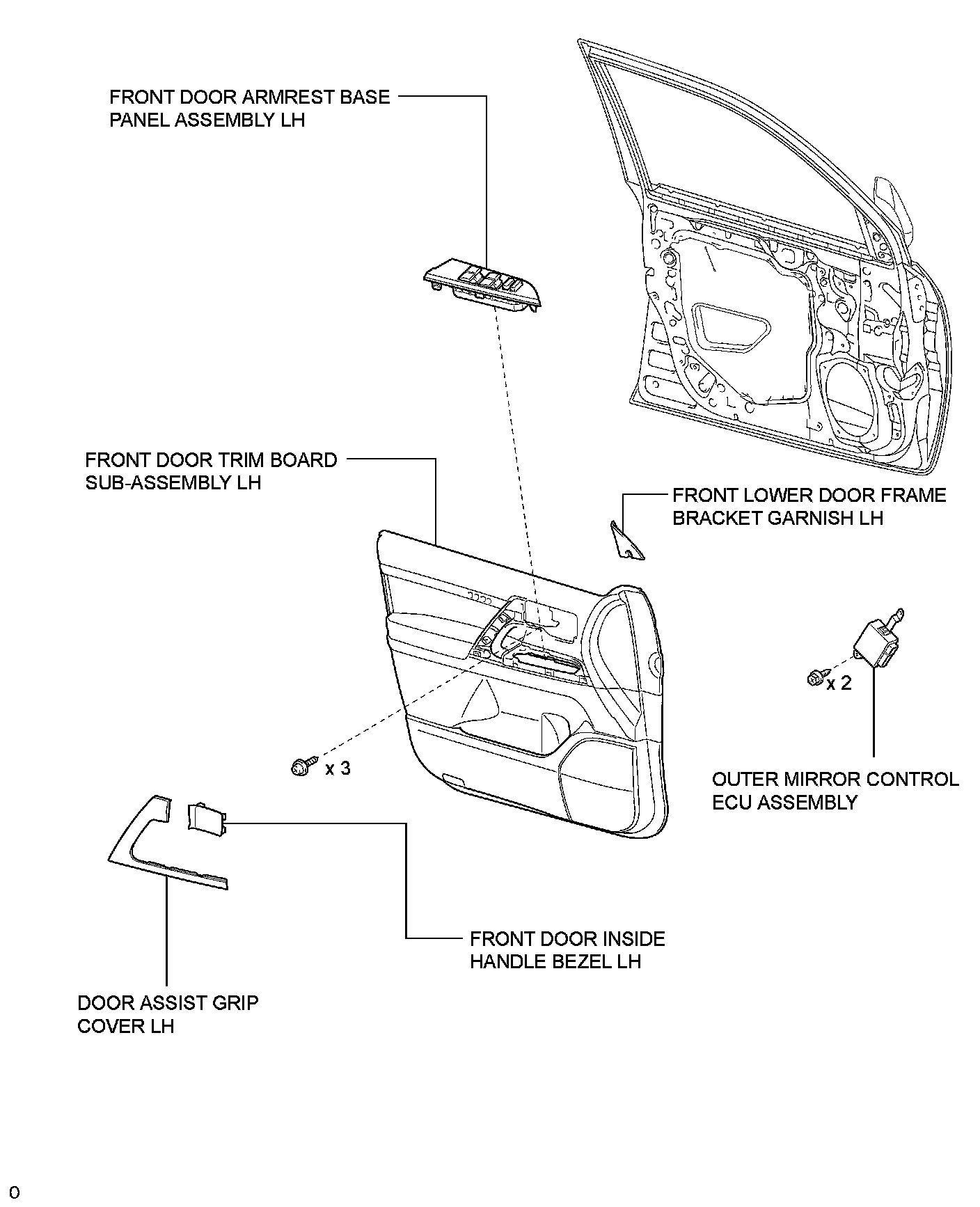 FRONT DOOR ARMREST BASE PANEL ASSEMBLY LH

FRONT DOOR TRIM BOARD SUB-ASSEMBLY LH

FRONT LOWER DOOR FRAME BRACKET GARNISH LH

x 2

x 3

OUTER MIRROR CONTROL ECU ASSEMBLY

FRONT DOOR INSIDE HANDLE BEZEL LH

DOOR ASSIST GRIP COVER LH

0