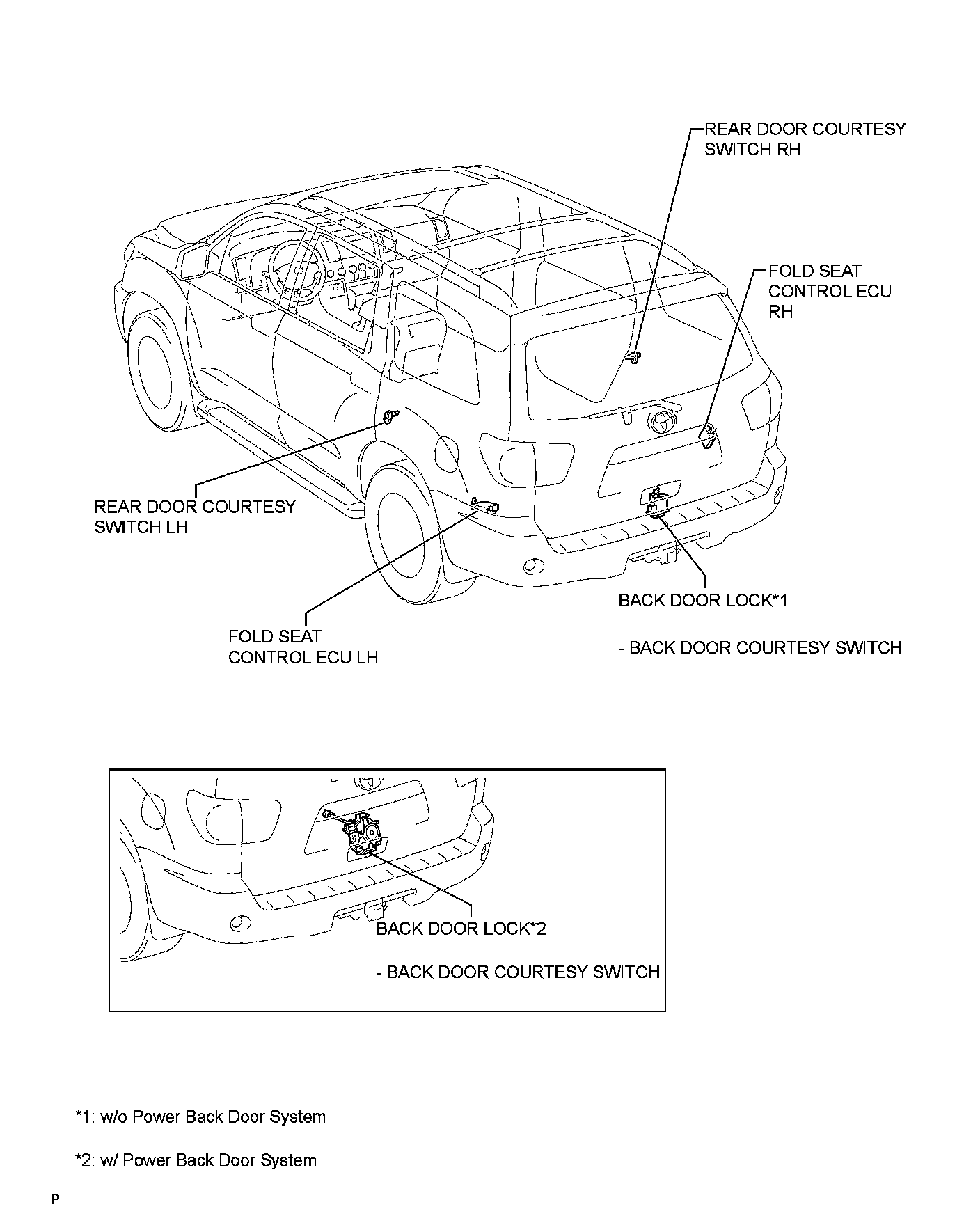 REAR DOOR COURTESY SWITCH RH

FOLD SEAT CONTROL ECU RH

REAR DOOR COURTESY SWITCH LH

FOLD SEAT CONTROL ECU LH

BACK DOOR LOCK*1

- BACK DOOR COURTESY SWITCH

BACK DOOR LOCK*2

- BACK DOOR COURTESY SWITCH

*1: w/o Power Back Door System

*2: w/ Power Back Door System

P