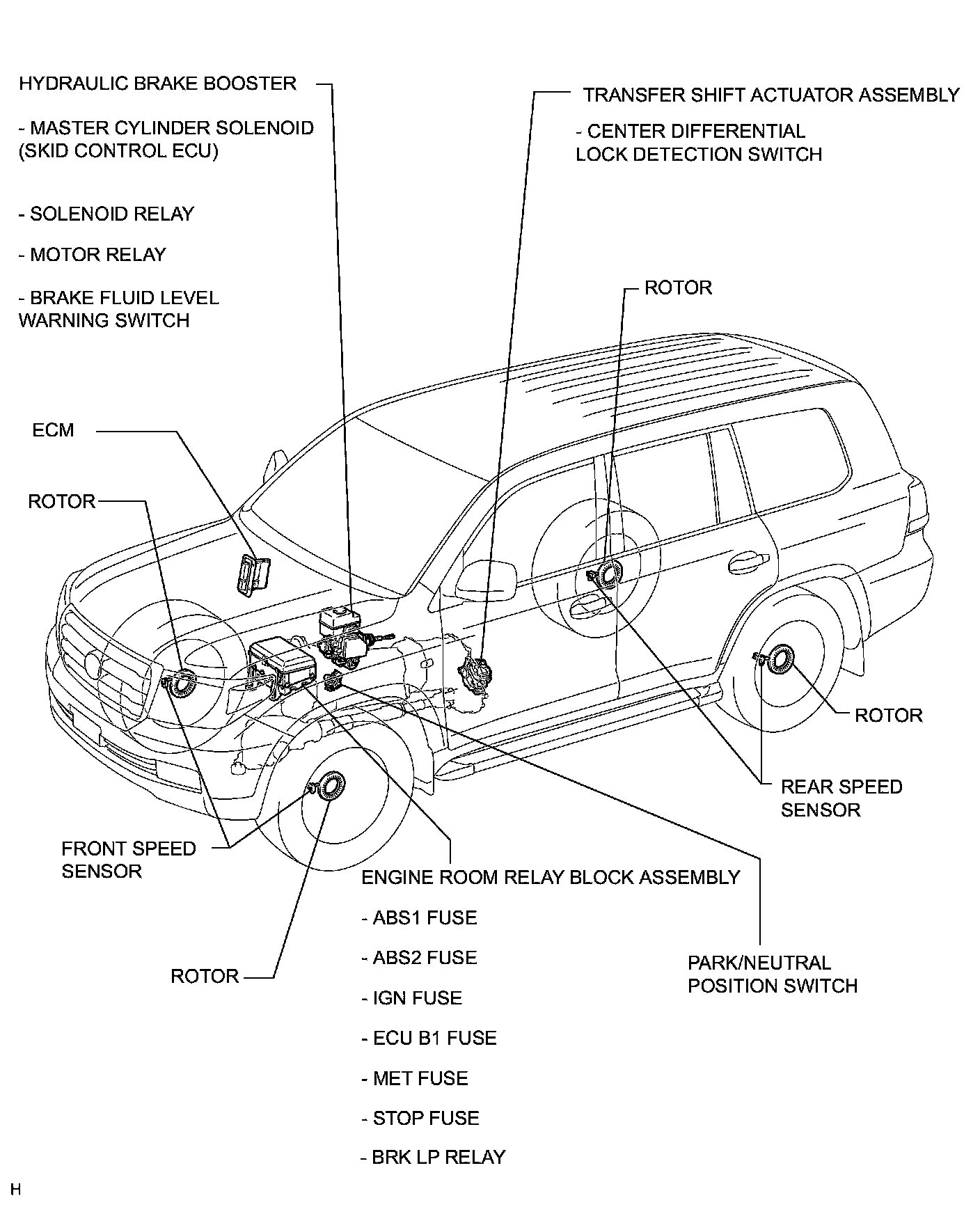 HYDRAULIC BRAKE BOOSTER

- MASTER CYLINDER SOLENOID (SKID CONTROL ECU)

- SOLENOID RELAY

- MOTOR RELAY

- BRAKE FLUID LEVEL WARNING SWITCH

TRANSFER SHIFT ACTUATOR ASSEMBLY

- CENTER DIFFERENTIAL LOCK DETECTION SWITCH

ROTOR

ECM

ROTOR

ROTOR

REAR SPEED SENSOR

FRONT SPEED SENSOR

ENGINE ROOM RELAY BLOCK ASSEMBLY

- ABS1 FUSE

- ABS2 FUSE

- IGN FUSE

- ECU B1 FUSE

- MET FUSE

- STOP FUSE

- BRK LP RELAY

ROTOR

PARK/NEUTRAL POSITION SWITCH

H