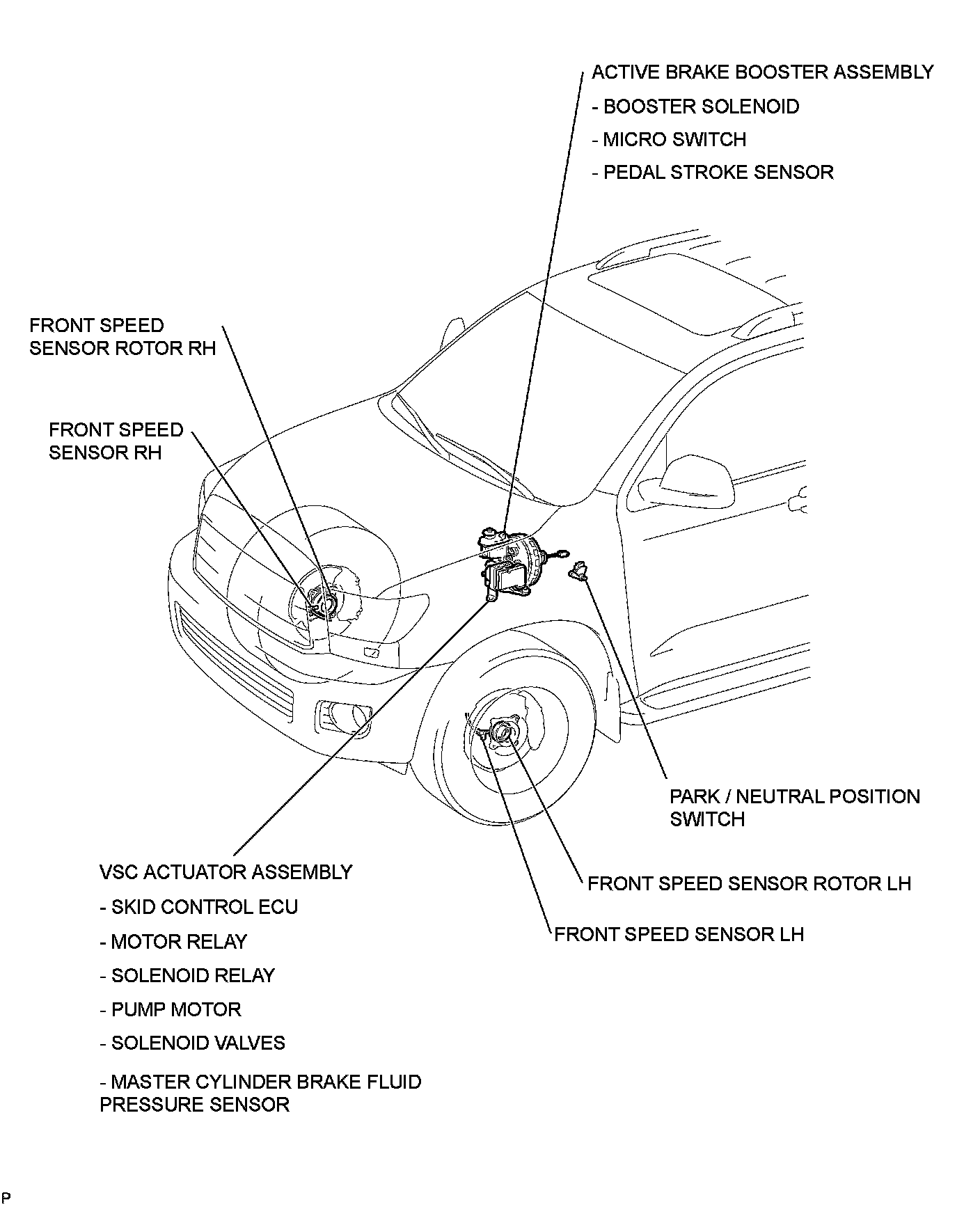 ACTIVE BRAKE BOOSTER ASSEMBLY
- BOOSTER SOLENOID
- MICRO SWITCH
- PEDAL STROKE SENSOR

FRONT SPEED SENSOR ROTOR RH

FRONT SPEED SENSOR RH

PARK / NEUTRAL POSITION SWITCH

VSC ACTUATOR ASSEMBLY
- SKID CONTROL ECU
- MOTOR RELAY
- SOLENOID RELAY
- PUMP MOTOR
- SOLENOID VALVES
- MASTER CYLINDER BRAKE FLUID PRESSURE SENSOR

FRONT SPEED SENSOR ROTOR LH

FRONT SPEED SENSOR LH

P