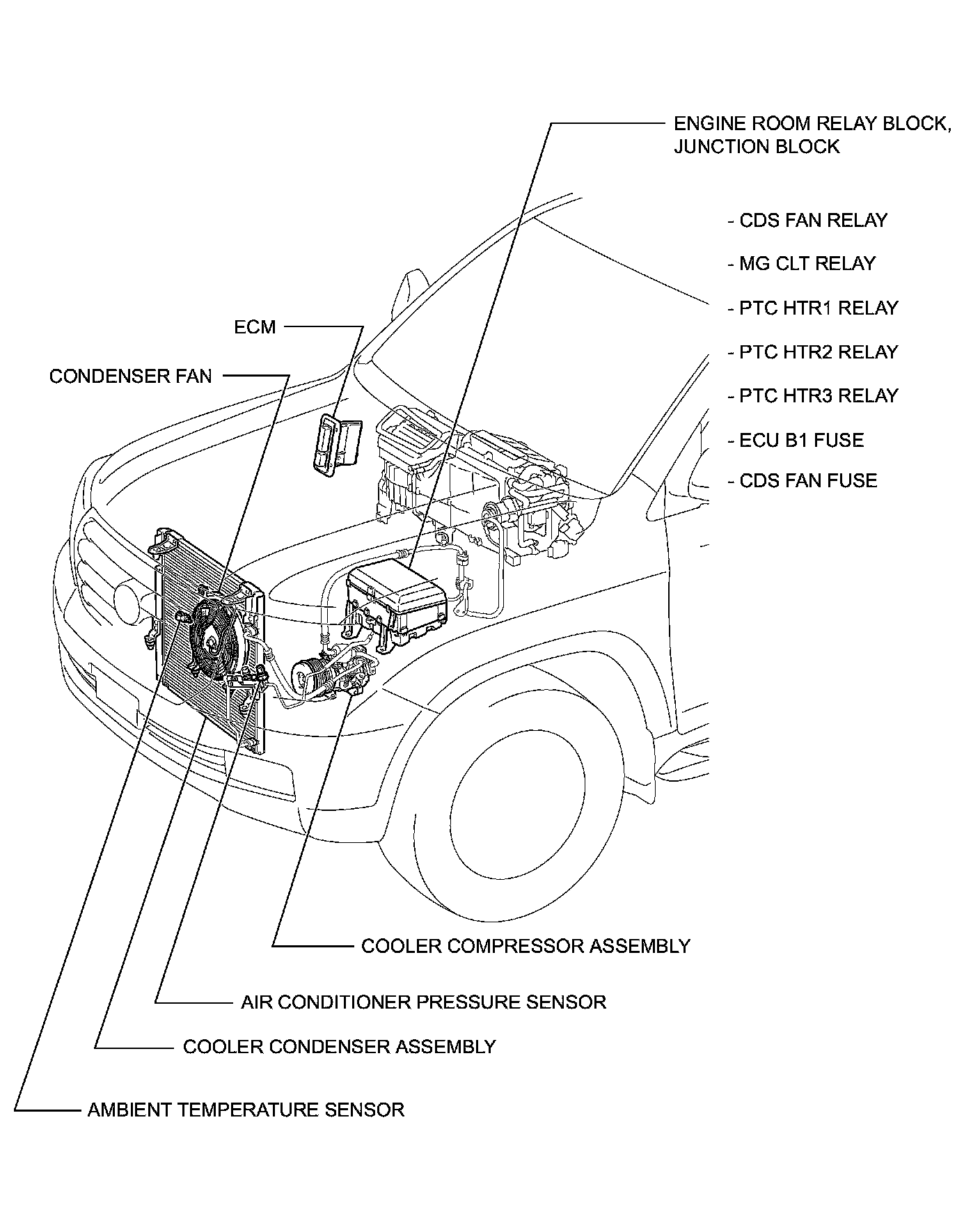 ENGINE ROOM RELAY BLOCK, JUNCTION BLOCK

- CDS FAN RELAY

- MG CLT RELAY

- PTC HTR1 RELAY

- PTC HTR2 RELAY

- PTC HTR3 RELAY

- ECU B1 FUSE

- CDS FAN FUSE

ECM

CONDENSER FAN

COOLER COMPRESSOR ASSEMBLY

AIR CONDITIONER PRESSURE SENSOR

COOLER CONDENSER ASSEMBLY

AMBIENT TEMPERATURE SENSOR