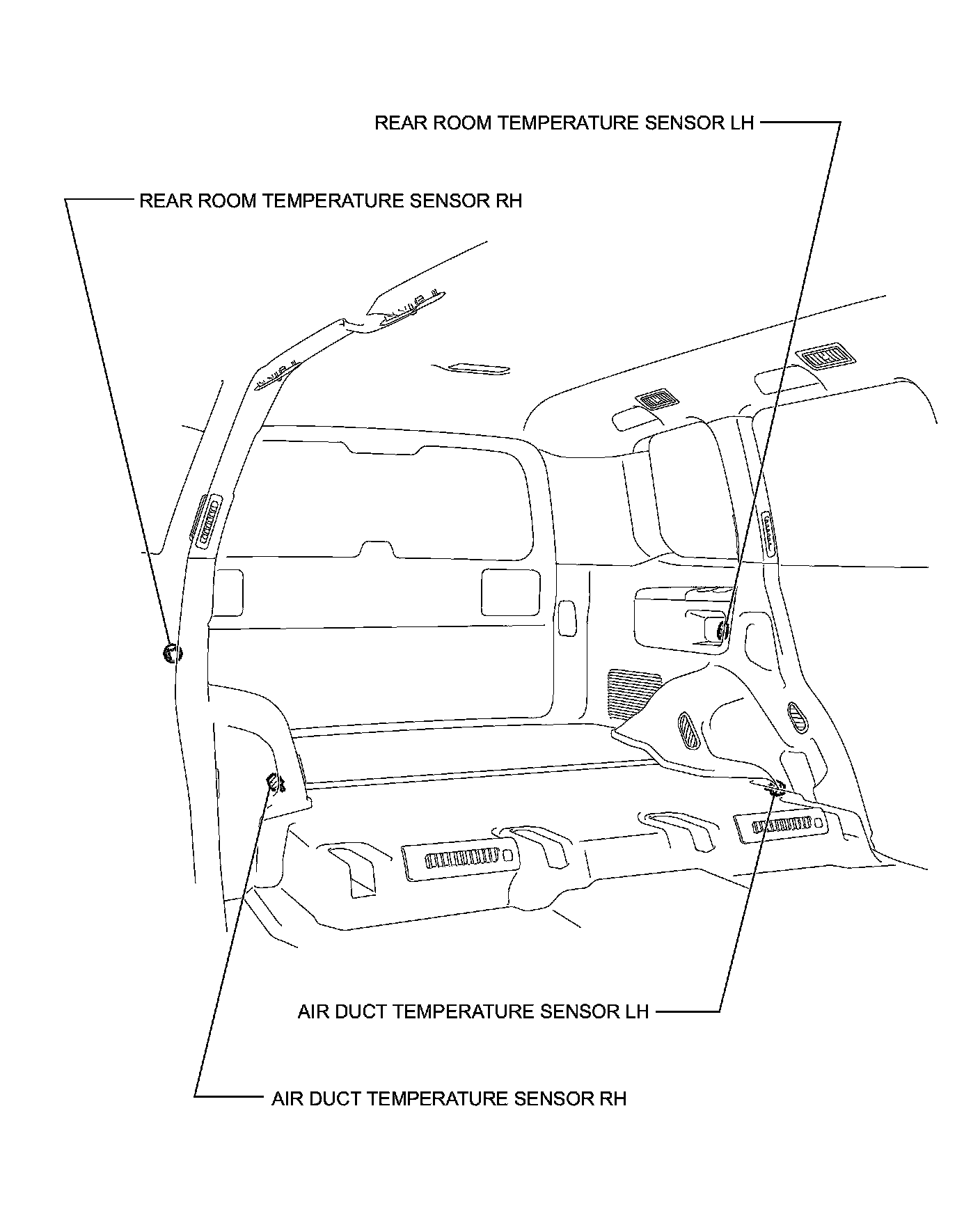 REAR ROOM TEMPERATURE SENSOR LH

REAR ROOM TEMPERATURE SENSOR RH

AIR DUCT TEMPERATURE SENSOR LH

AIR DUCT TEMPERATURE SENSOR RH