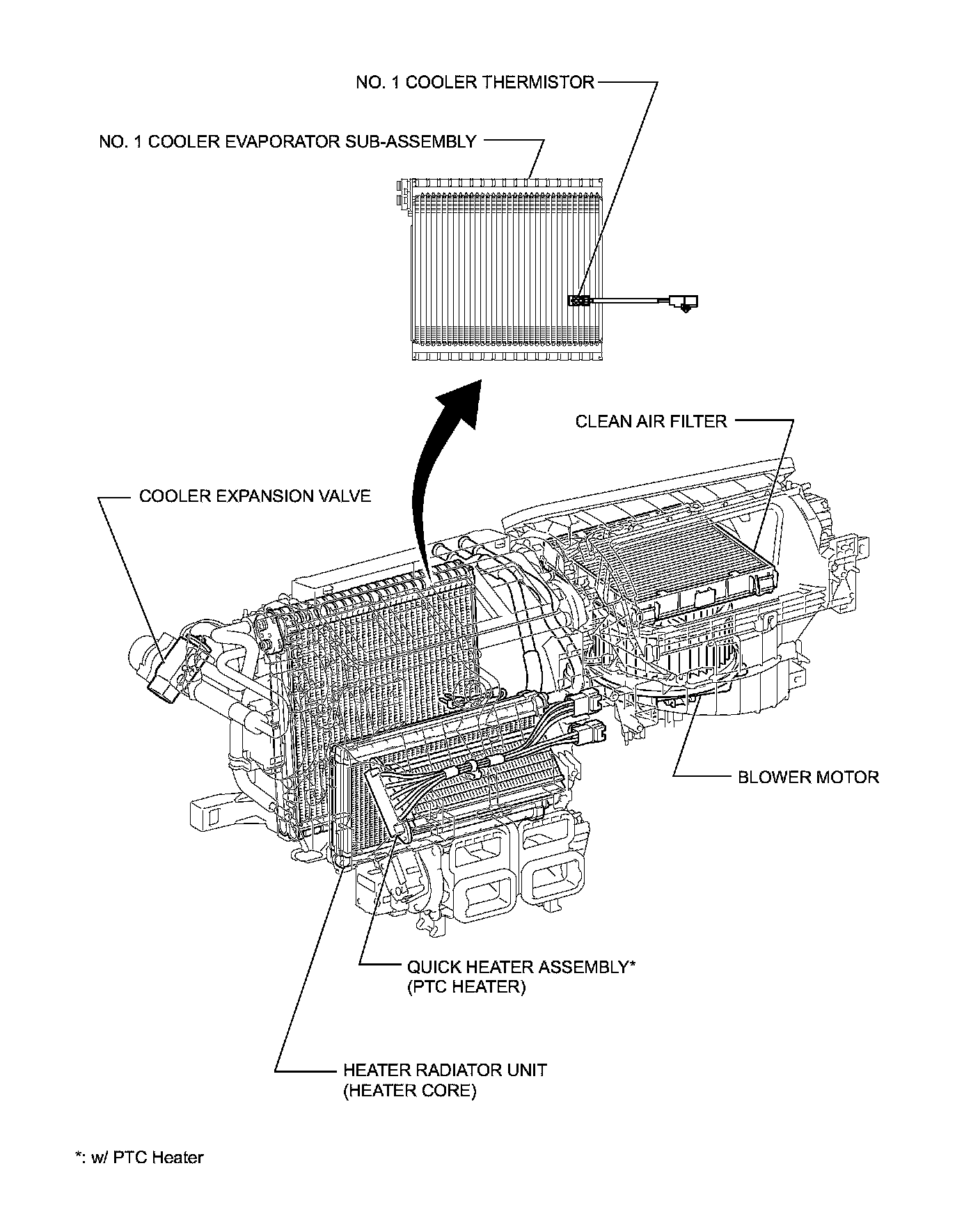 NO. 1 COOLER THERMISTOR

NO. 1 COOLER EVAPORATOR SUB-ASSEMBLY

CLEAN AIR FILTER

COOLER EXPANSION VALVE

BLOWER MOTOR

QUICK HEATER ASSEMBLY*
(PTC HEATER)

HEATER RADIATOR UNIT
(HEATER CORE)

*: w/ PTC Heater