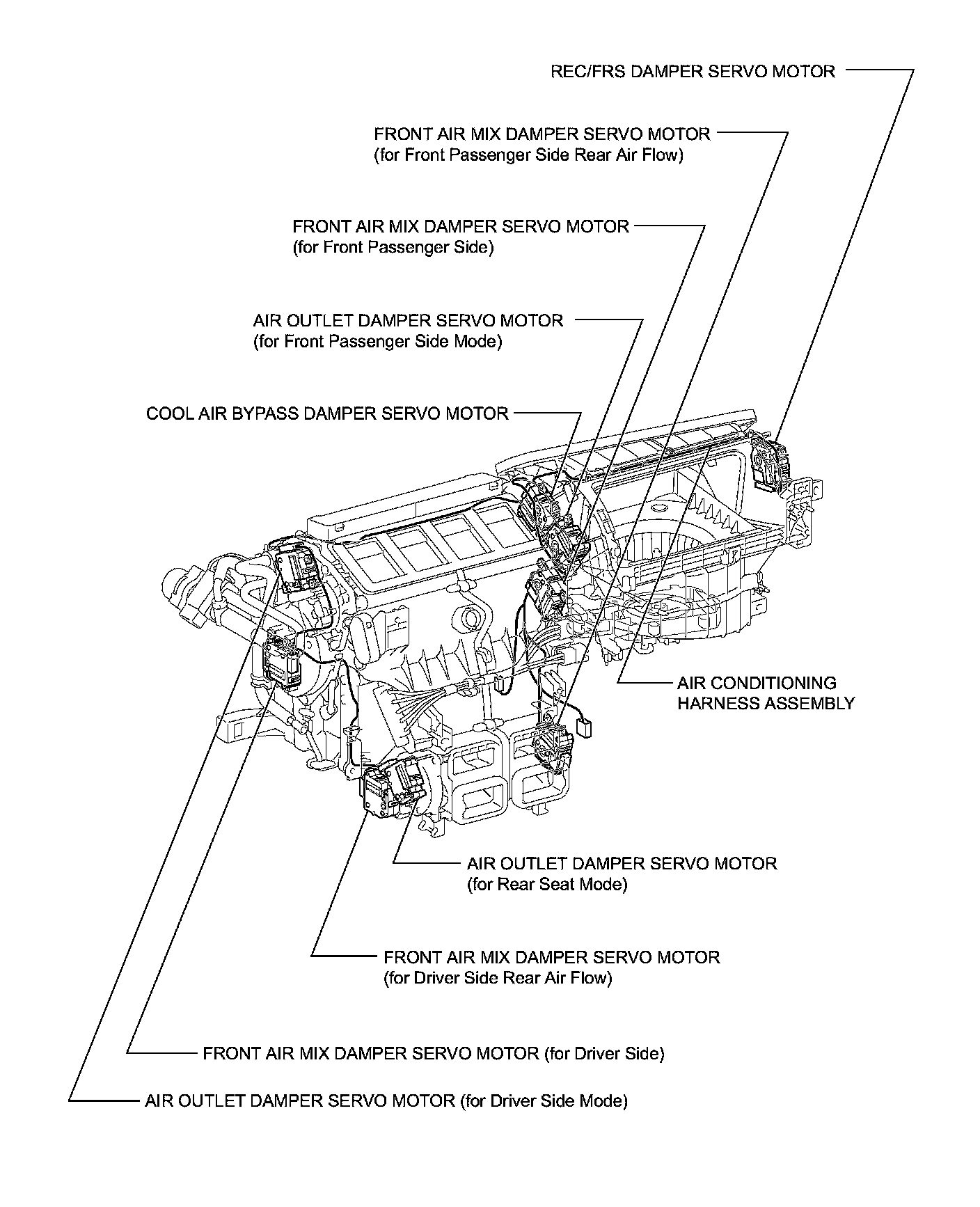 REC/FRS DAMPER SERVO MOTOR

FRONT AIR MIX DAMPER SERVO MOTOR
(for Front Passenger Side Rear Air Flow)

FRONT AIR MIX DAMPER SERVO MOTOR
(for Front Passenger Side)

AIR OUTLET DAMPER SERVO MOTOR
(for Front Passenger Side Mode)

COOL AIR BYPASS DAMPER SERVO MOTOR

AIR CONDITIONING
HARNESS ASSEMBLY

AIR OUTLET DAMPER SERVO MOTOR
(for Rear Seat Mode)

FRONT AIR MIX DAMPER SERVO MOTOR
(for Driver Side Rear Air Flow)

FRONT AIR MIX DAMPER SERVO MOTOR (for Driver Side)

AIR OUTLET DAMPER SERVO MOTOR (for Driver Side Mode)