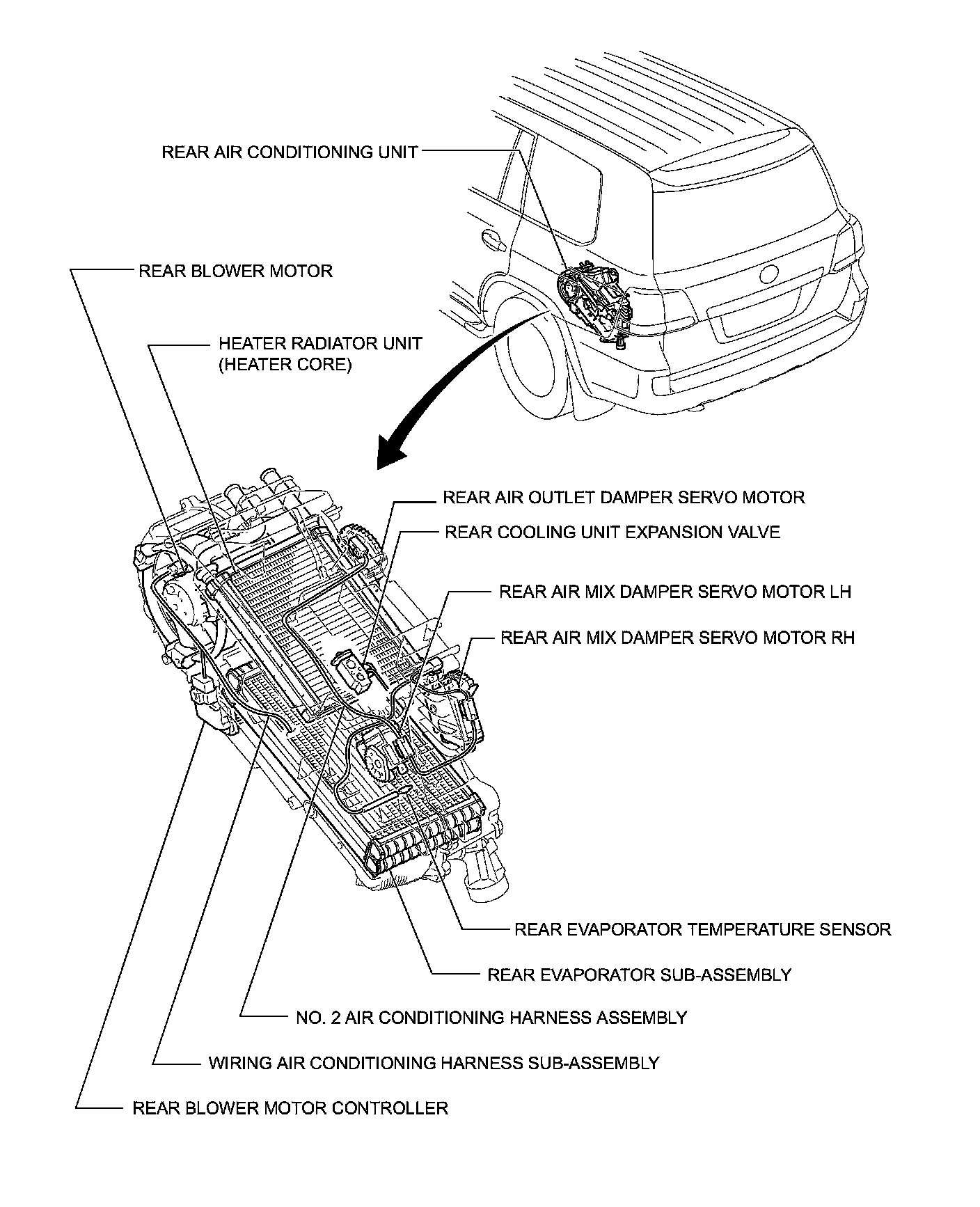 REAR AIR CONDITIONING UNIT

REAR BLOWER MOTOR

HEATER RADIATOR UNIT (HEATER CORE)

REAR AIR OUTLET DAMPER SERVO MOTOR

REAR COOLING UNIT EXPANSION VALVE

REAR AIR MIX DAMPER SERVO MOTOR LH

REAR AIR MIX DAMPER SERVO MOTOR RH

REAR EVAPORATOR TEMPERATURE SENSOR

REAR EVAPORATOR SUB-ASSEMBLY

NO. 2 AIR CONDITIONING HARNESS ASSEMBLY

WIRING AIR CONDITIONING HARNESS SUB-ASSEMBLY

REAR BLOWER MOTOR CONTROLLER