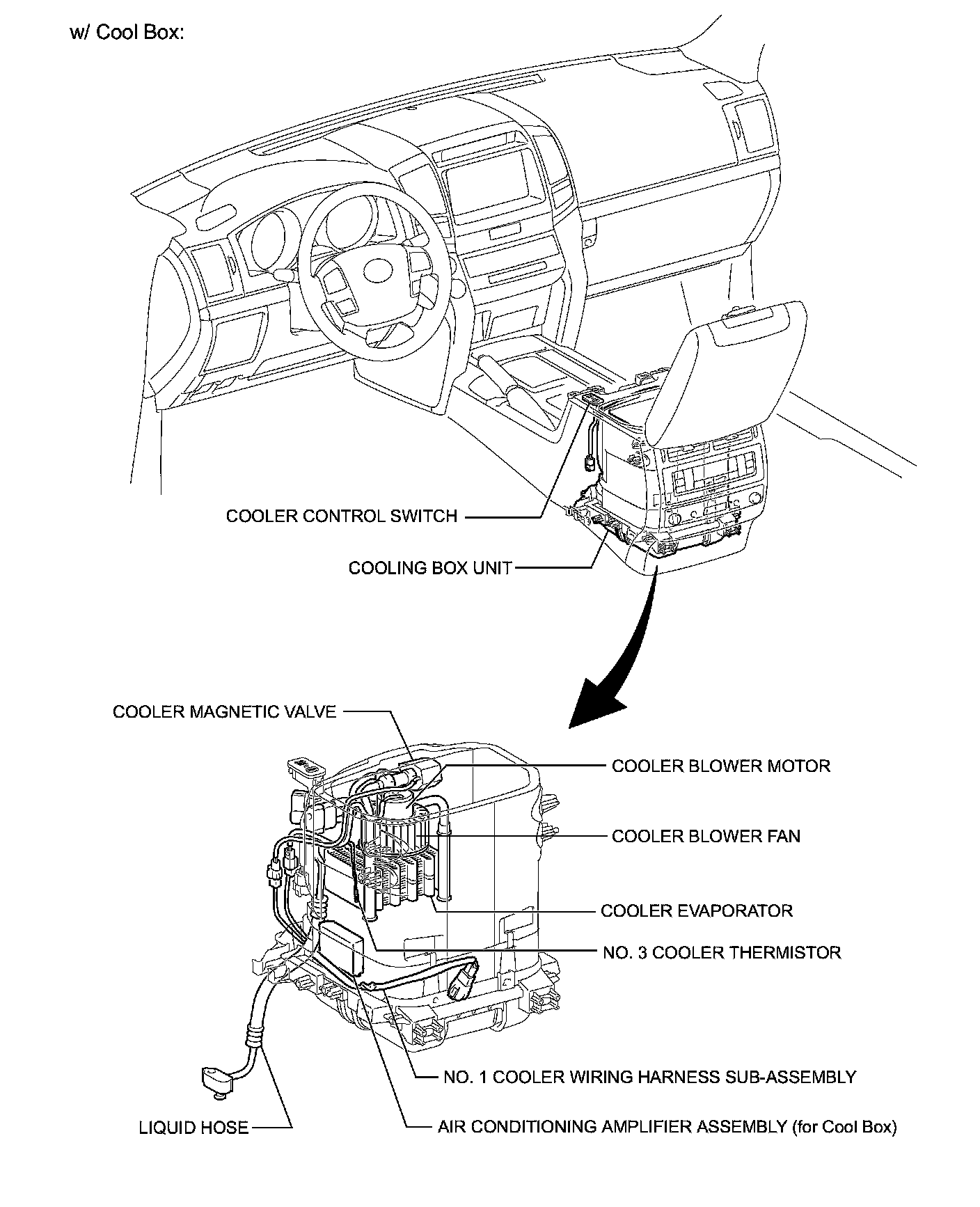 w/ Cool Box:

COOLER CONTROL SWITCH

COOLING BOX UNIT

COOLER MAGNETIC VALVE

COOLER BLOWER MOTOR

COOLER BLOWER FAN

COOLER EVAPORATOR

NO. 3 COOLER THERMISTOR

NO. 1 COOLER WIRING HARNESS SUB-ASSEMBLY

LIQUID HOSE

AIR CONDITIONING AMPLIFIER ASSEMBLY (for Cool Box)