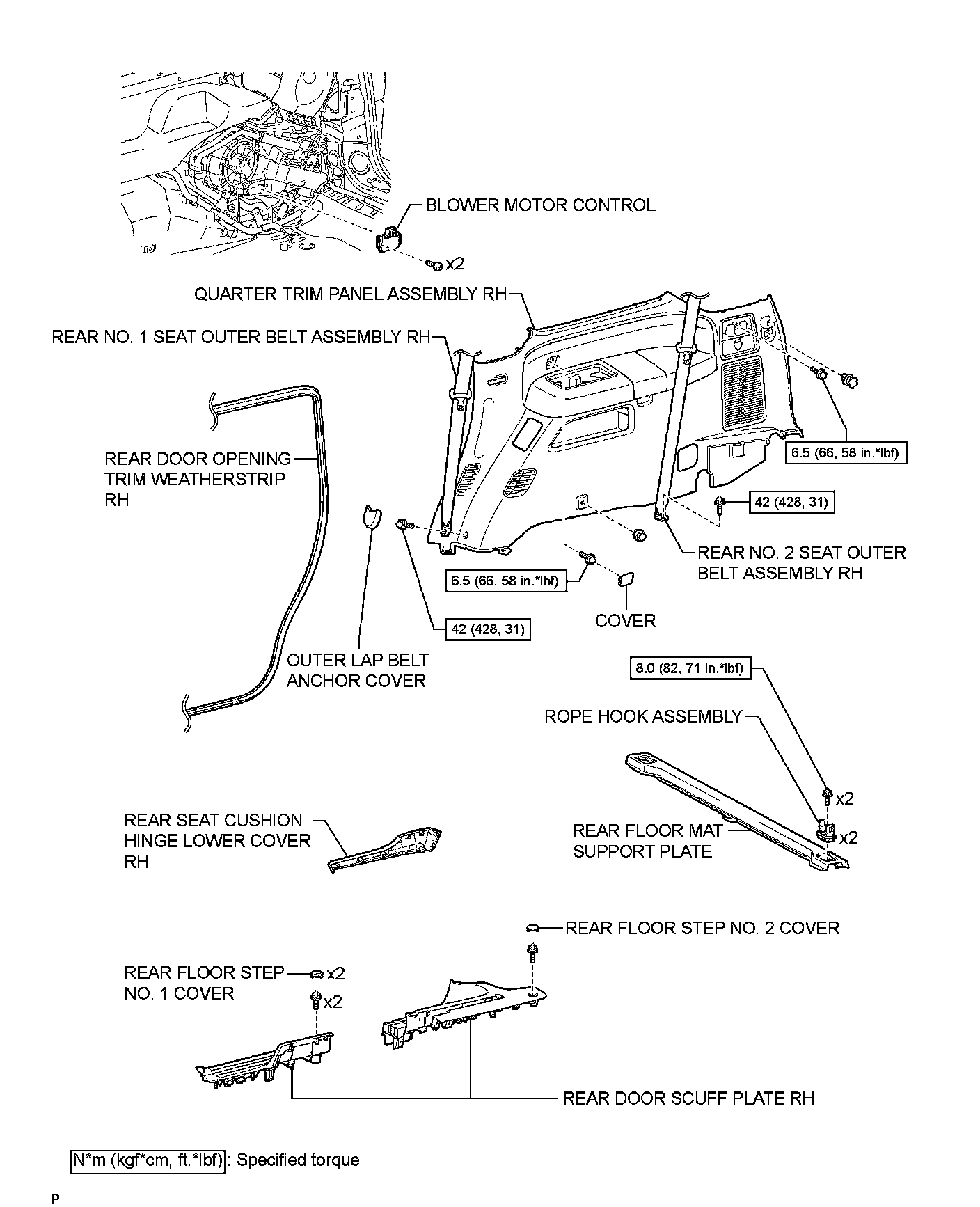 BLOWER MOTOR CONTROL

x2

QUARTER TRIM PANEL ASSEMBLY RH

REAR NO. 1 SEAT OUTER BELT ASSEMBLY RH

REAR DOOR OPENING TRIM WEATHERSTRIP RH

6.5 (66, 58 in.*lbf)

42 (428, 31)

REAR NO. 2 SEAT OUTER BELT ASSEMBLY RH

6.5 (66, 58 in.*lbf)

COVER

42 (428, 31)

OUTER LAP BELT ANCHOR COVER

8.0 (82, 71 in.*lbf)

ROPE HOOK ASSEMBLY

x2

x2

REAR FLOOR MAT SUPPORT PLATE

REAR SEAT CUSHION HINGE LOWER COVER RH

REAR FLOOR STEP NO. 2 COVER

REAR FLOOR STEP NO. 1 COVER

x2

x2

REAR DOOR SCUFF PLATE RH

N*m (kgf*cm, ft.*lbf) : Specified torque

P