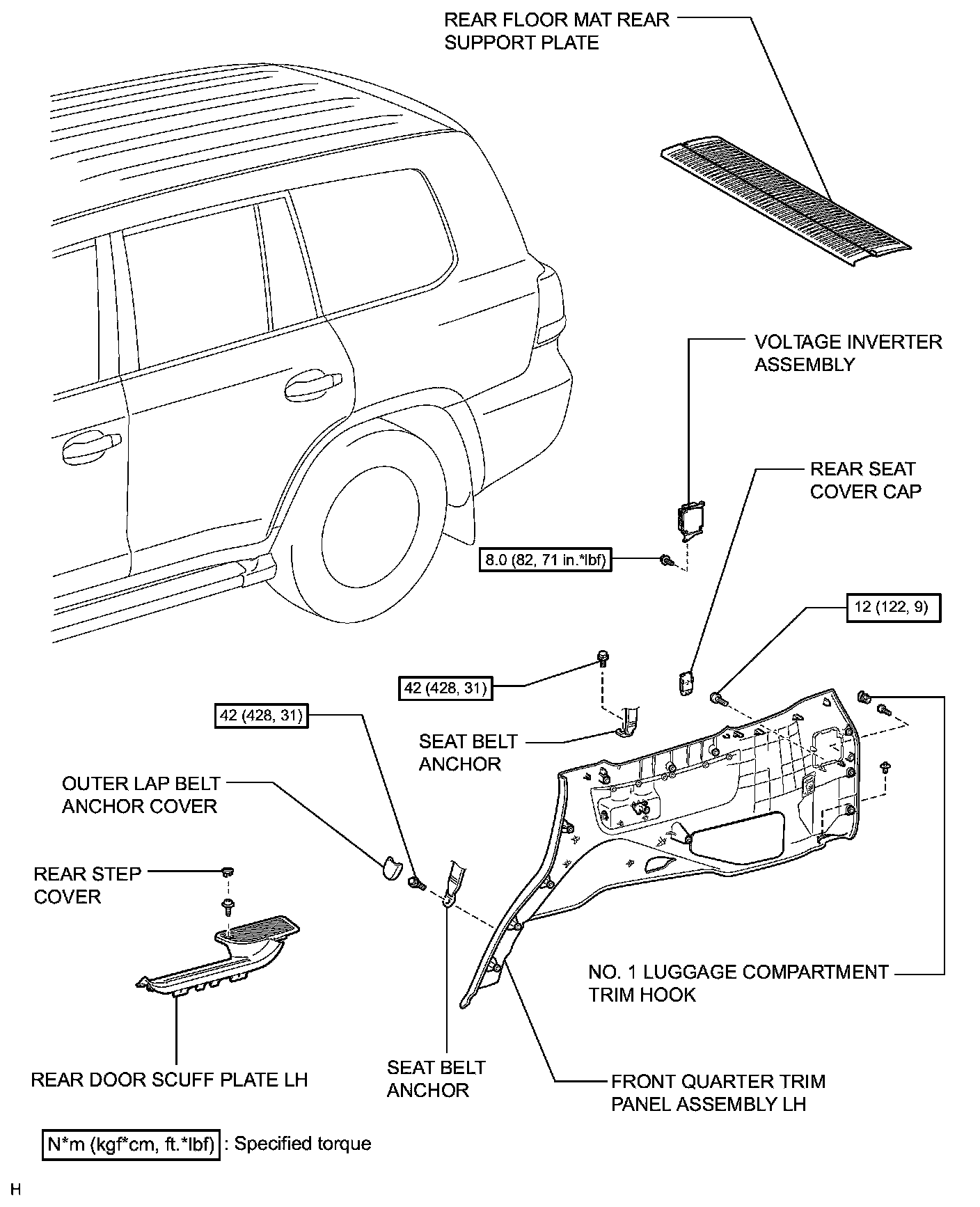 REAR FLOOR MAT REAR SUPPORT PLATE

VOLTAGE INVERTER ASSEMBLY

REAR SEAT COVER CAP

8.0 (82, 71 in.*lbf)

12 (122, 9)

42 (428, 31)

42 (428, 31)

SEAT BELT ANCHOR

OUTER LAP BELT ANCHOR COVER

REAR STEP COVER

NO. 1 LUGGAGE COMPARTMENT TRIM HOOK

REAR DOOR SCUFF PLATE LH

SEAT BELT ANCHOR

FRONT QUARTER TRIM PANEL ASSEMBLY LH

N*m (kgf*cm, ft.*lbf) : Specified torque

H