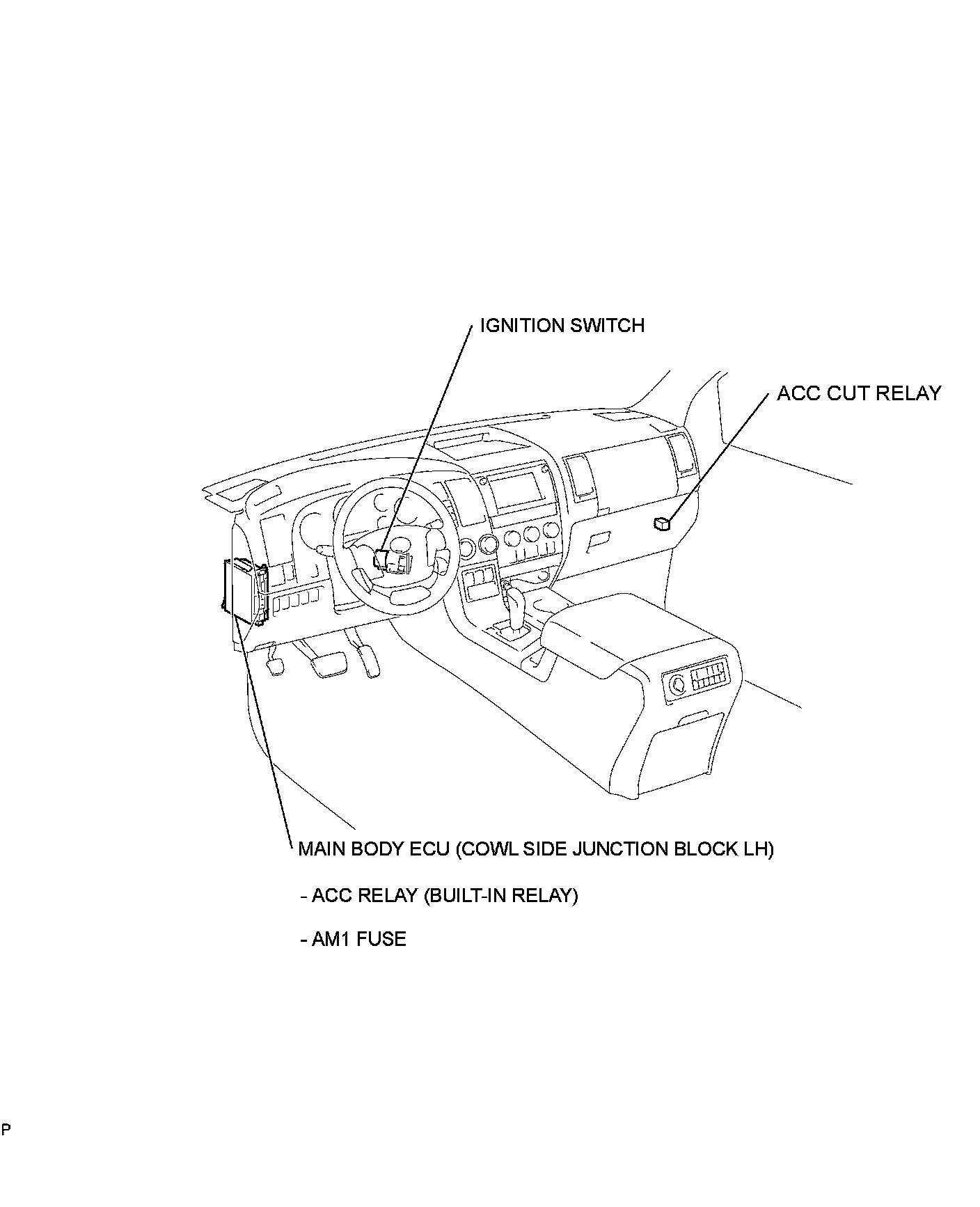 IGNITION SWITCH

ACC CUT RELAY

MAIN BODY ECU (COWL SIDE JUNCTION BLOCK LH)

- ACC RELAY (BUILT-IN RELAY)

- AM1 FUSE

P