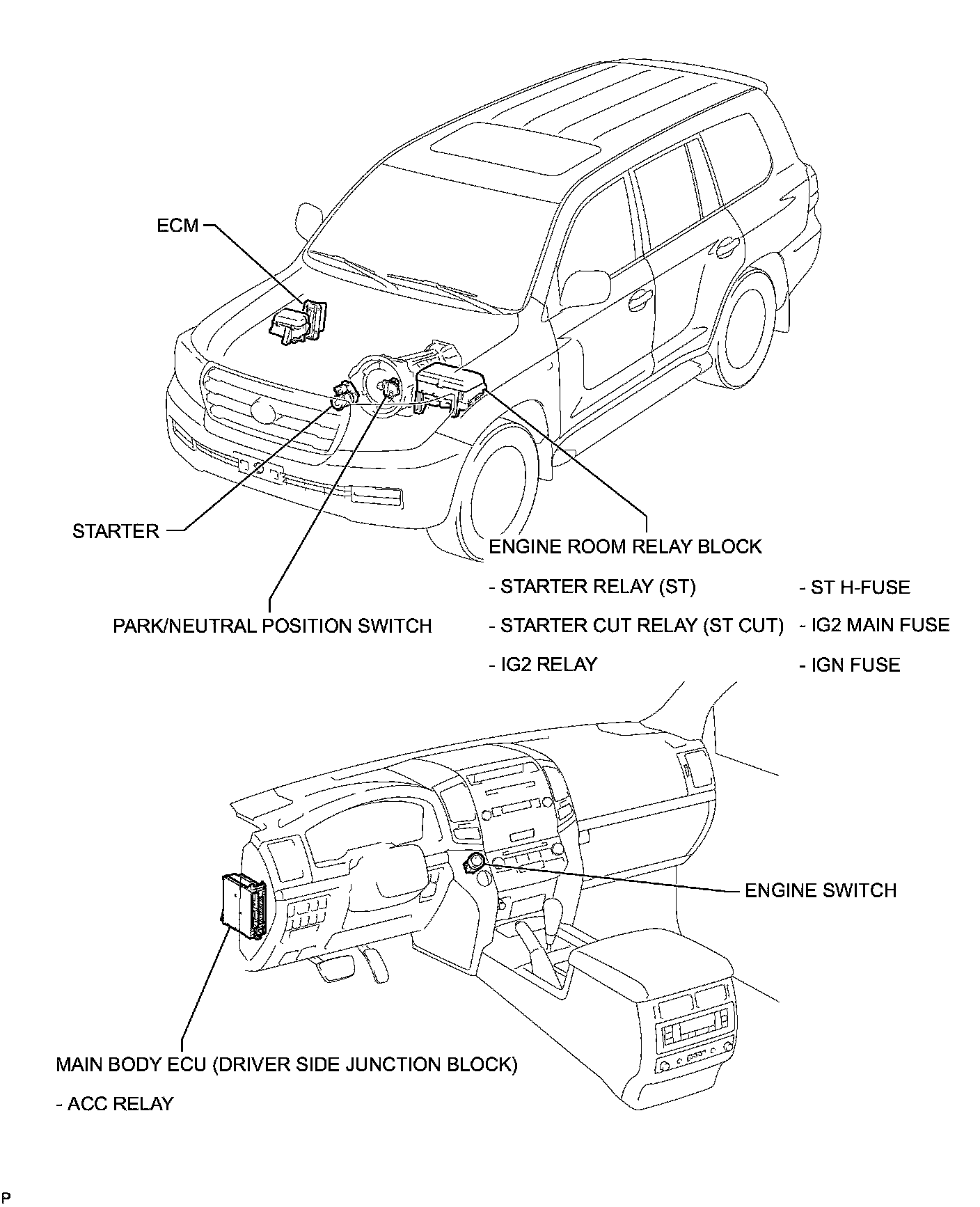 ECM

STARTER

PARK/NEUTRAL POSITION SWITCH

ENGINE ROOM RELAY BLOCK

- STARTER RELAY (ST)

- STARTER CUT RELAY (ST CUT)

- IG2 RELAY

- ST H-FUSE

- IG2 MAIN FUSE

- IGN FUSE

ENGINE SWITCH

MAIN BODY ECU (DRIVER SIDE JUNCTION BLOCK)

- ACC RELAY

P