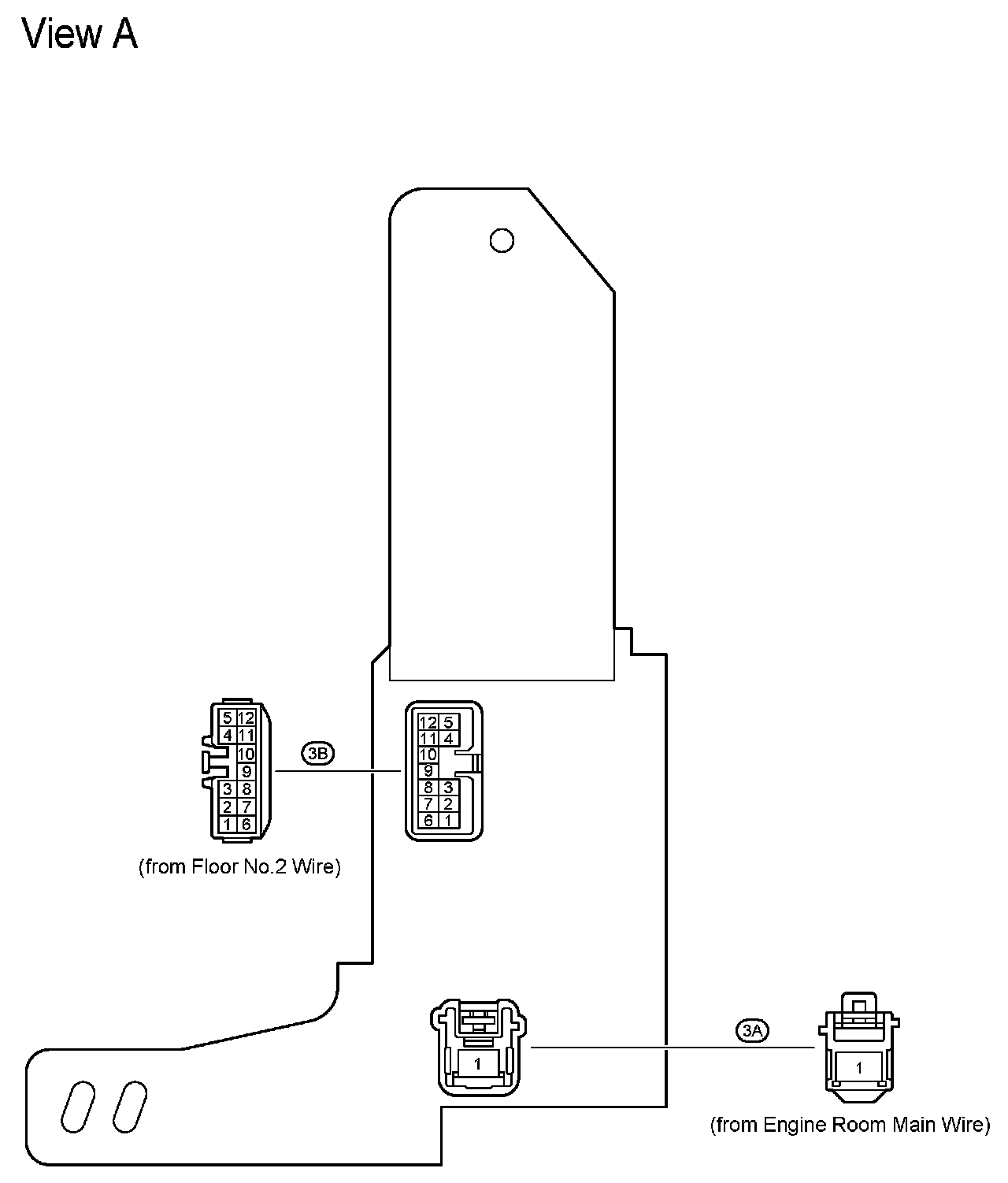 View A

5 12
4 11
10
9
3 8
2 7
1 6

3B

12 5
11 4
10
9
8 3
7 2
6 1

(from Floor No.2 Wire)

1

3A

1

(from Engine Room Main Wire)