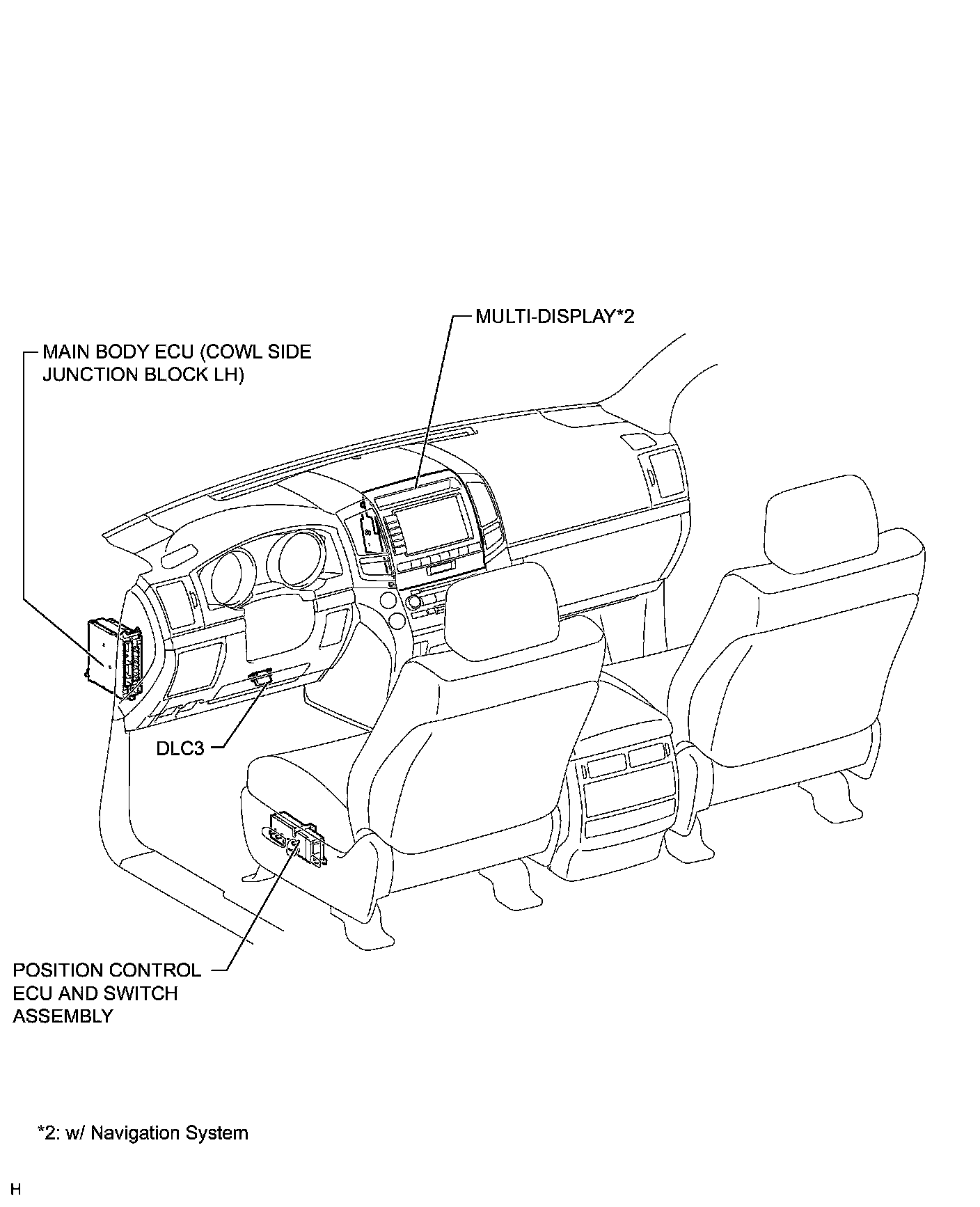 MULTI-DISPLAY*2

MAIN BODY ECU (COWL SIDE JUNCTION BLOCK LH)

DLC3

POSITION CONTROL ECU AND SWITCH ASSEMBLY

*2: w/ Navigation System

H