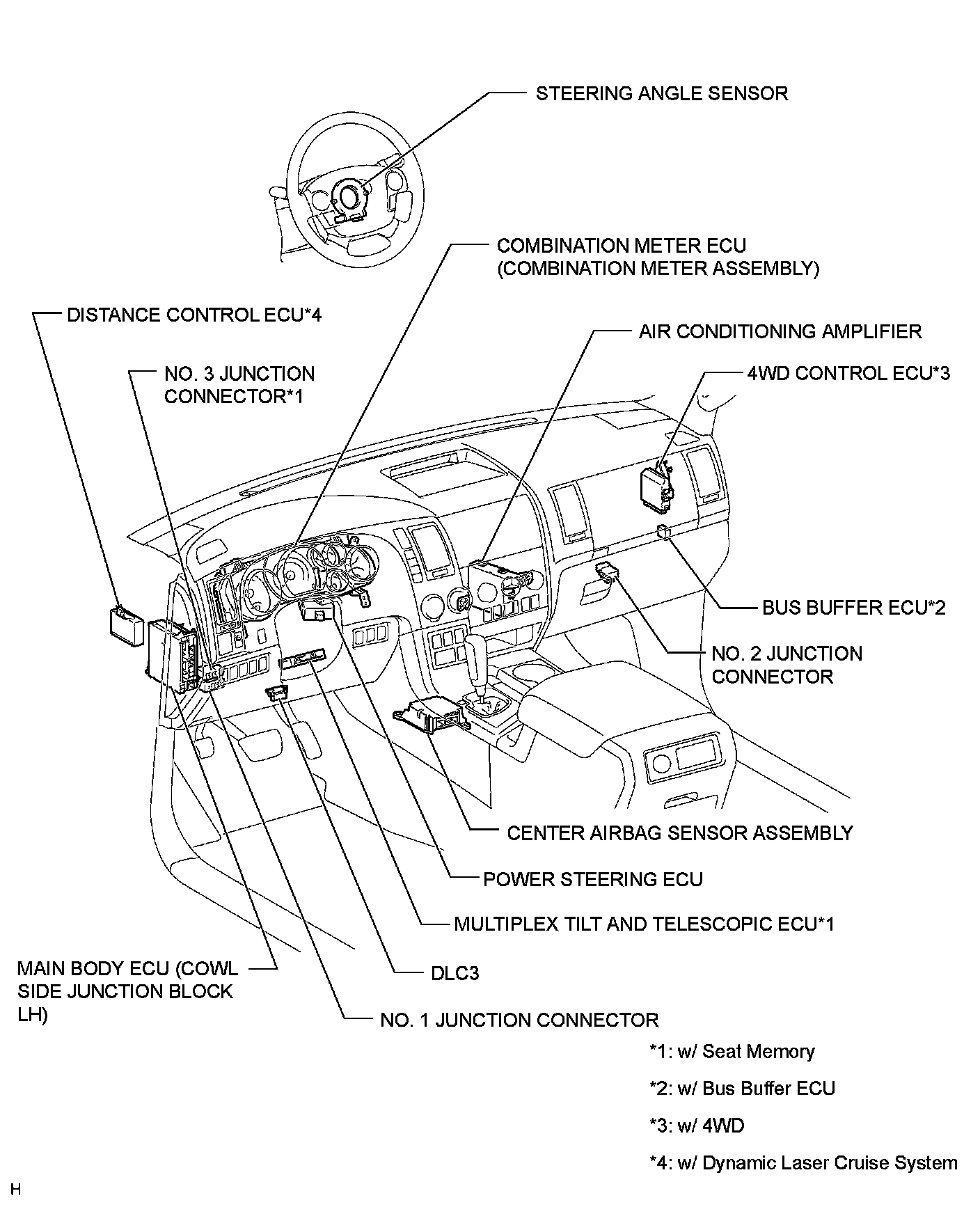 STEERING ANGLE SENSOR

COMBINATION METER ECU (COMBINATION METER ASSEMBLY)

DISTANCE CONTROL ECU*4

AIR CONDITIONING AMPLIFIER

NO. 3 JUNCTION CONNECTOR*1

4WD CONTROL ECU*3

BUS BUFFER ECU*2

NO. 2 JUNCTION CONNECTOR

CENTER AIRBAG SENSOR ASSEMBLY

POWER STEERING ECU

MULTIPLEX TILT AND TELESCOPIC ECU*1

MAIN BODY ECU (COWL SIDE JUNCTION BLOCK LH)

DLC3

NO. 1 JUNCTION CONNECTOR

*1: w/ Seat Memory

*2: w/ Bus Buffer ECU

*3: w/ 4WD

*4: w/ Dynamic Laser Cruise System

H