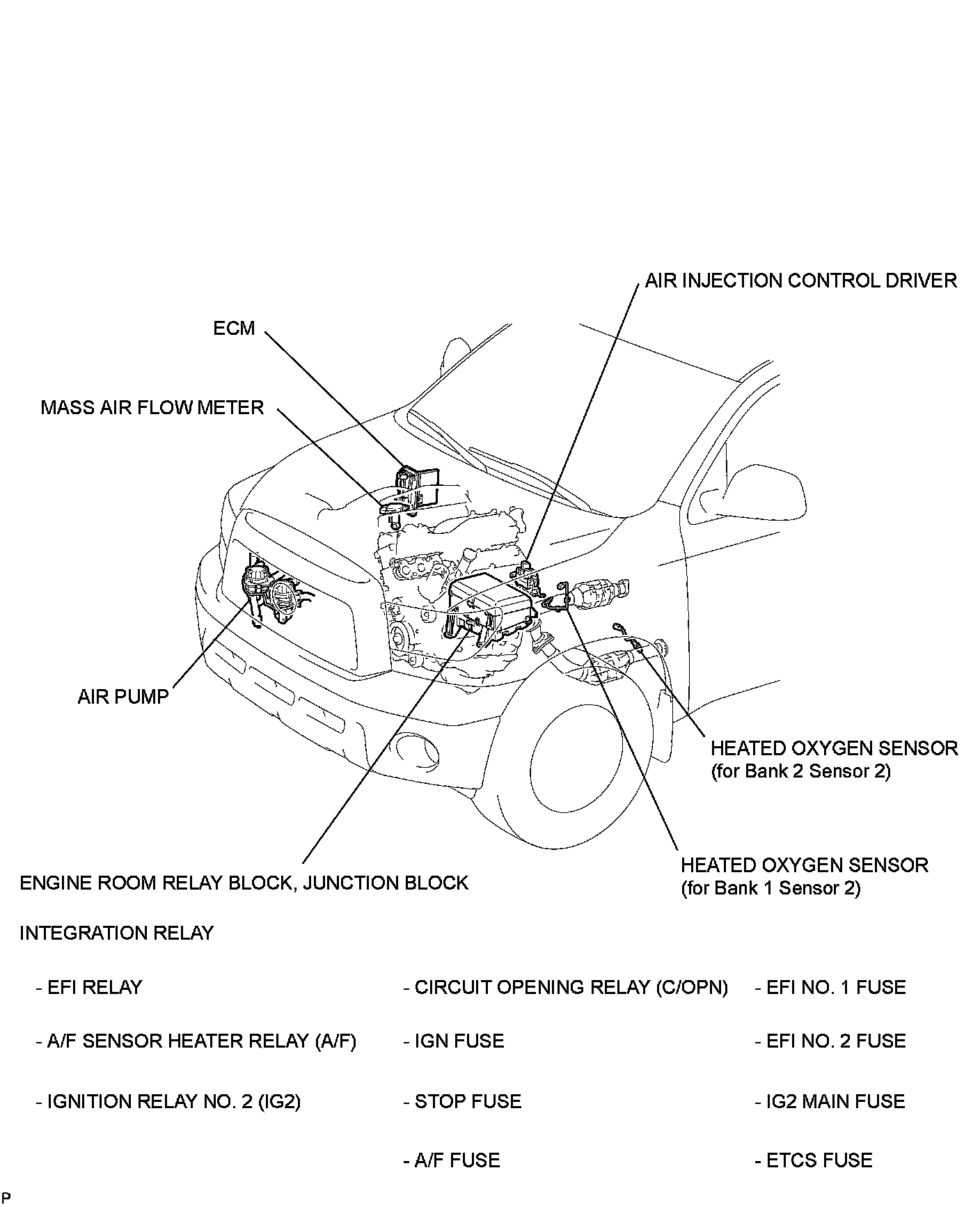 AIR INJECTION CONTROL DRIVER

ECM

MASS AIR FLOW METER

AIR PUMP

HEATED OXYGEN SENSOR
(for Bank 2 Sensor 2)

HEATED OXYGEN SENSOR
(for Bank 1 Sensor 2)

ENGINE ROOM RELAY BLOCK, JUNCTION BLOCK

INTEGRATION RELAY

- EFI RELAY

- A/F SENSOR HEATER RELAY (A/F)

- IGNITION RELAY NO. 2 (IG2)

- CIRCUIT OPENING RELAY (C/OPN)

- IGN FUSE

- STOP FUSE

- A/F FUSE

- EFI NO. 1 FUSE

- EFI NO. 2 FUSE

- IG2 MAIN FUSE

- ETCS FUSE

P