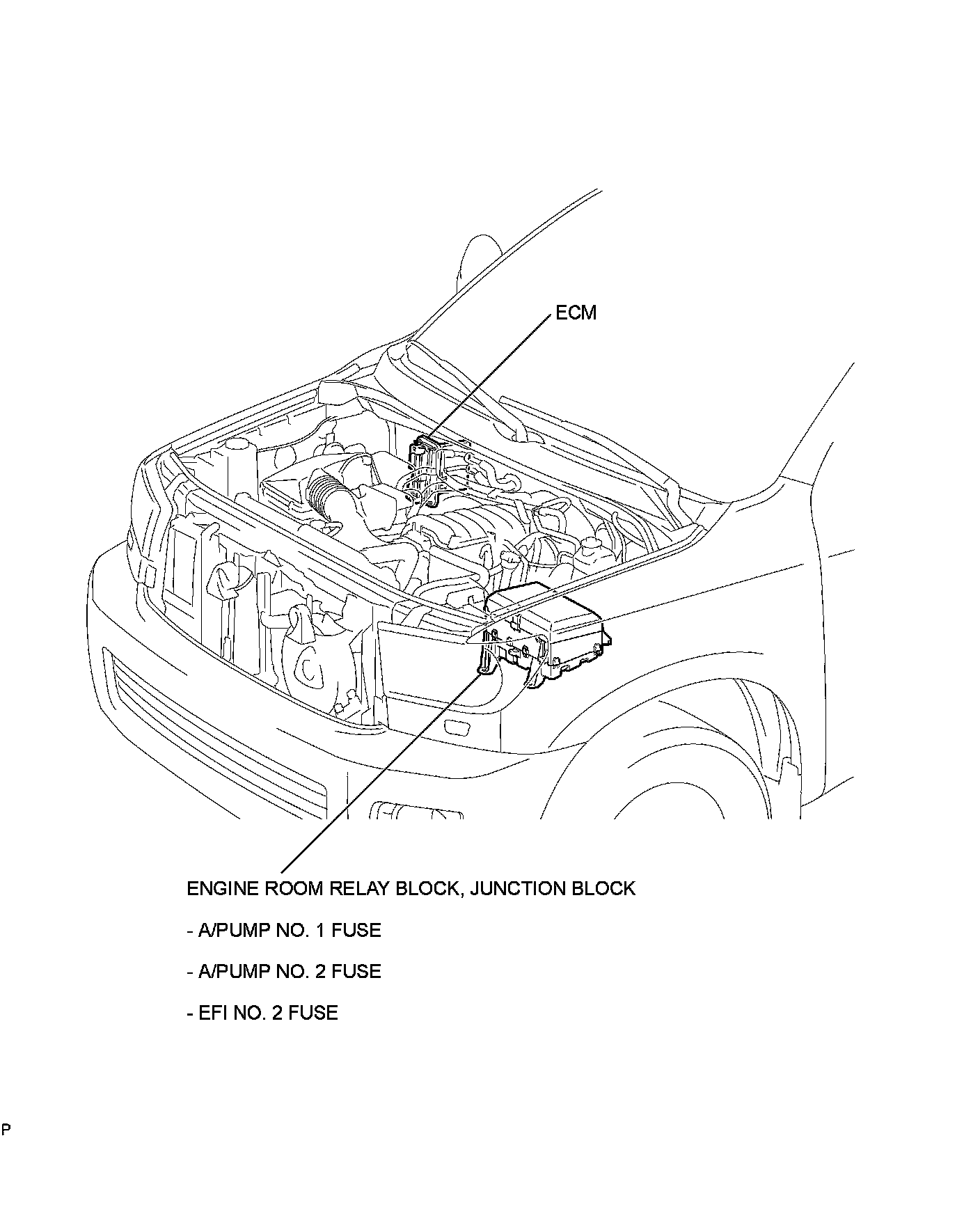 ECM

ENGINE ROOM RELAY BLOCK, JUNCTION BLOCK

- A/PUMP NO. 1 FUSE

- A/PUMP NO. 2 FUSE

- EFI NO. 2 FUSE

P