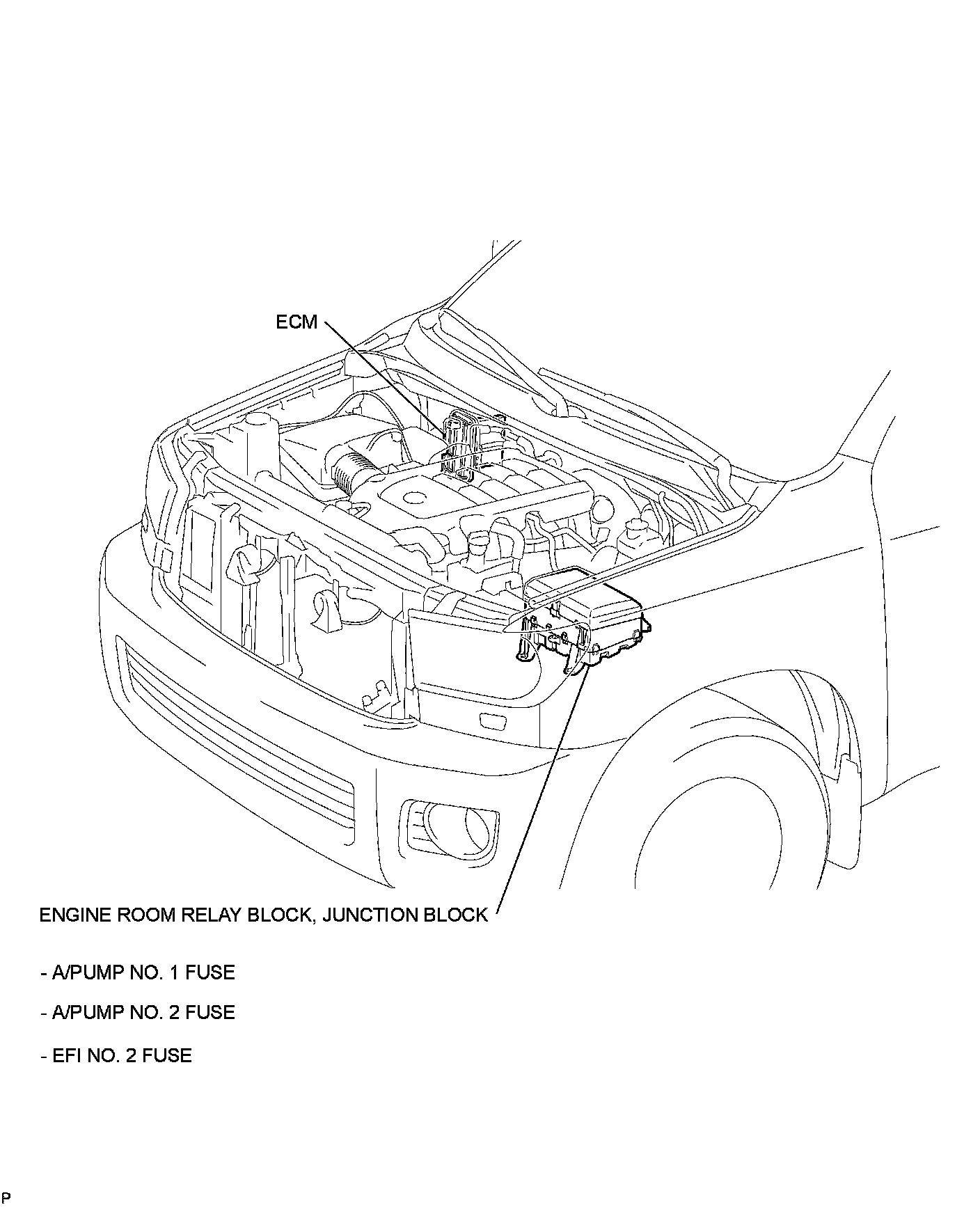 ECM

ENGINE ROOM RELAY BLOCK, JUNCTION BLOCK

- A/PUMP NO. 1 FUSE

- A/PUMP NO. 2 FUSE

- EFI NO. 2 FUSE

P