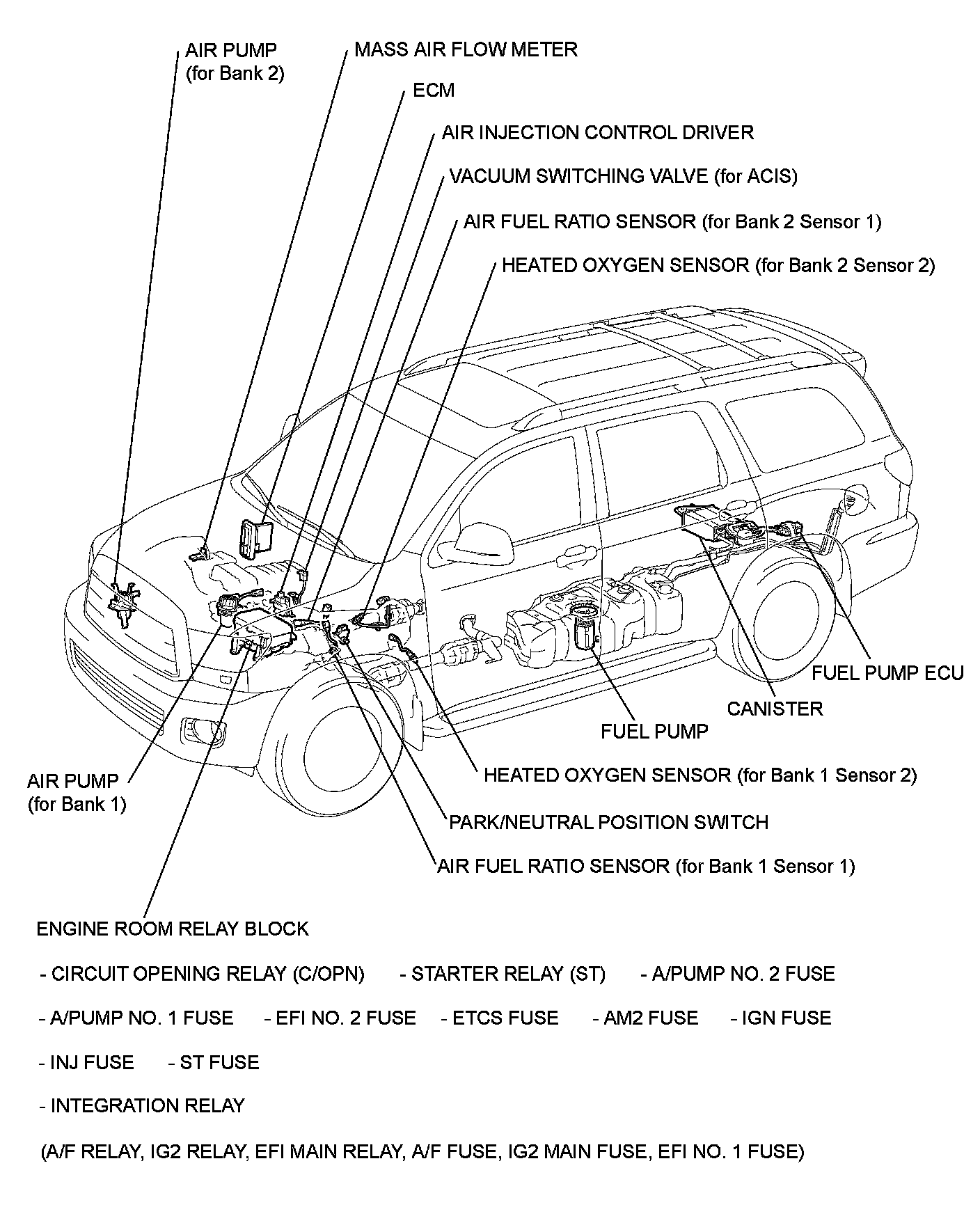 AIR PUMP
(for Bank 2)

MASS AIR FLOW METER

ECM

AIR INJECTION CONTROL DRIVER

VACUUM SWITCHING VALVE (for ACIS)

AIR FUEL RATIO SENSOR (for Bank 2 Sensor 1)

HEATED OXYGEN SENSOR (for Bank 2 Sensor 2)

FUEL PUMP ECU

CANISTER

FUEL PUMP

HEATED OXYGEN SENSOR (for Bank 1 Sensor 2)

AIR PUMP
(for Bank 1)

PARK/NEUTRAL POSITION SWITCH

AIR FUEL RATIO SENSOR (for Bank 1 Sensor 1)

ENGINE ROOM RELAY BLOCK

- CIRCUIT OPENING RELAY (C/OPN) - STARTER RELAY (ST) - A/PUMP NO. 2 FUSE

- A/PUMP NO. 1 FUSE - EFI NO. 2 FUSE - ETCS FUSE - AM2 FUSE - IGN FUSE

- INJ FUSE - ST FUSE

- INTEGRATION RELAY

(A/F RELAY, IG2 RELAY, EFI MAIN RELAY, A/F FUSE, IG2 MAIN FUSE, EFI NO. 1 FUSE)