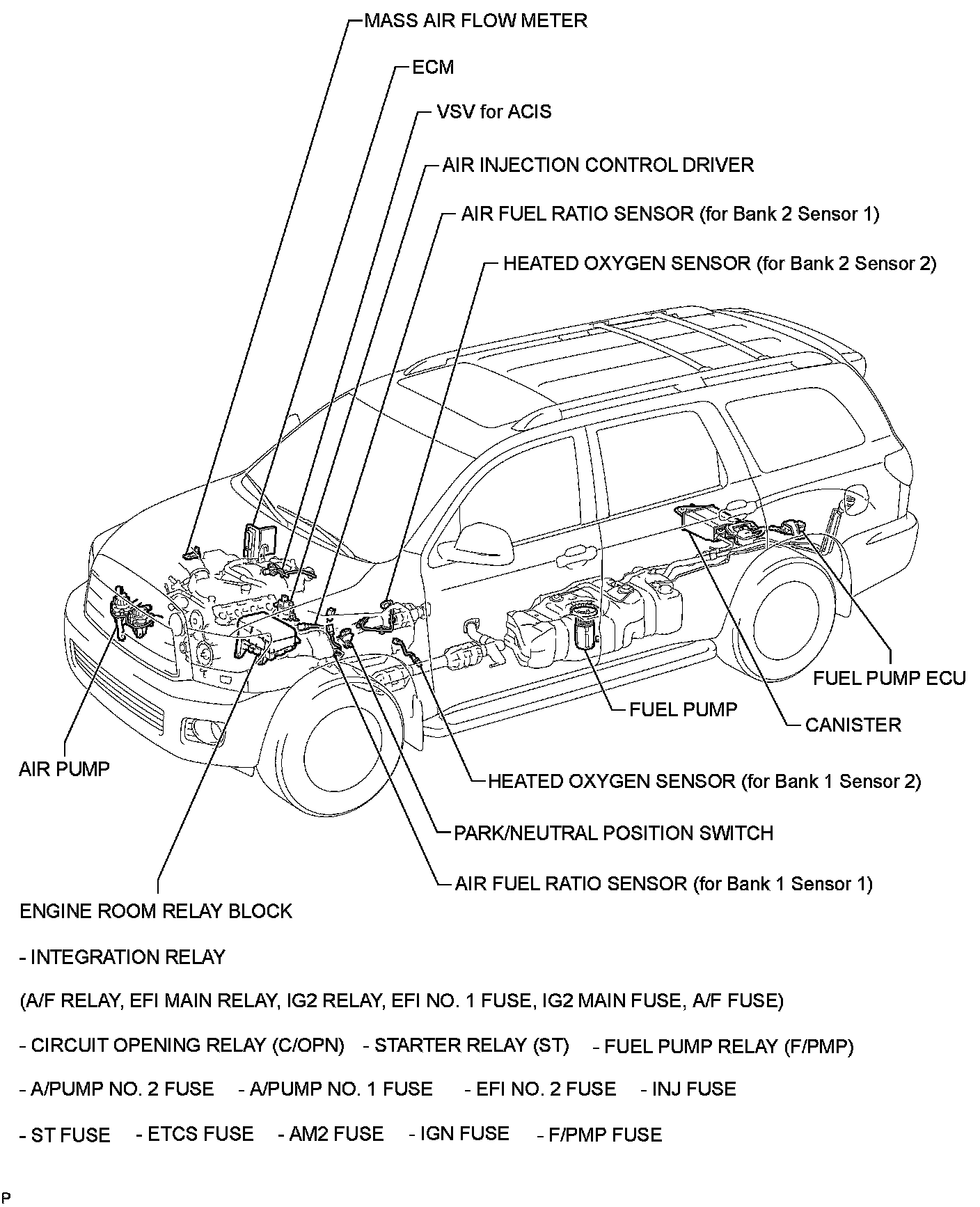 MASS AIR FLOW METER

ECM

VSV for ACIS

AIR INJECTION CONTROL DRIVER

AIR FUEL RATIO SENSOR (for Bank 2 Sensor 1)

HEATED OXYGEN SENSOR (for Bank 2 Sensor 2)

FUEL PUMP ECU

FUEL PUMP

CANISTER

AIR PUMP

HEATED OXYGEN SENSOR (for Bank 1 Sensor 2)

PARK/NEUTRAL POSITION SWITCH

AIR FUEL RATIO SENSOR (for Bank 1 Sensor 1)

ENGINE ROOM RELAY BLOCK

- INTEGRATION RELAY

(A/F RELAY, EFI MAIN RELAY, IG2 RELAY, EFI NO. 1 FUSE, IG2 MAIN FUSE, A/F FUSE)

- CIRCUIT OPENING RELAY (C/OPN) - STARTER RELAY (ST) - FUEL PUMP RELAY (F/PMP)

- A/PUMP NO. 2 FUSE - A/PUMP NO. 1 FUSE - EFI NO. 2 FUSE - INJ FUSE

- ST FUSE - ETCS FUSE - AM2 FUSE - IGN FUSE - F/PMP FUSE

P