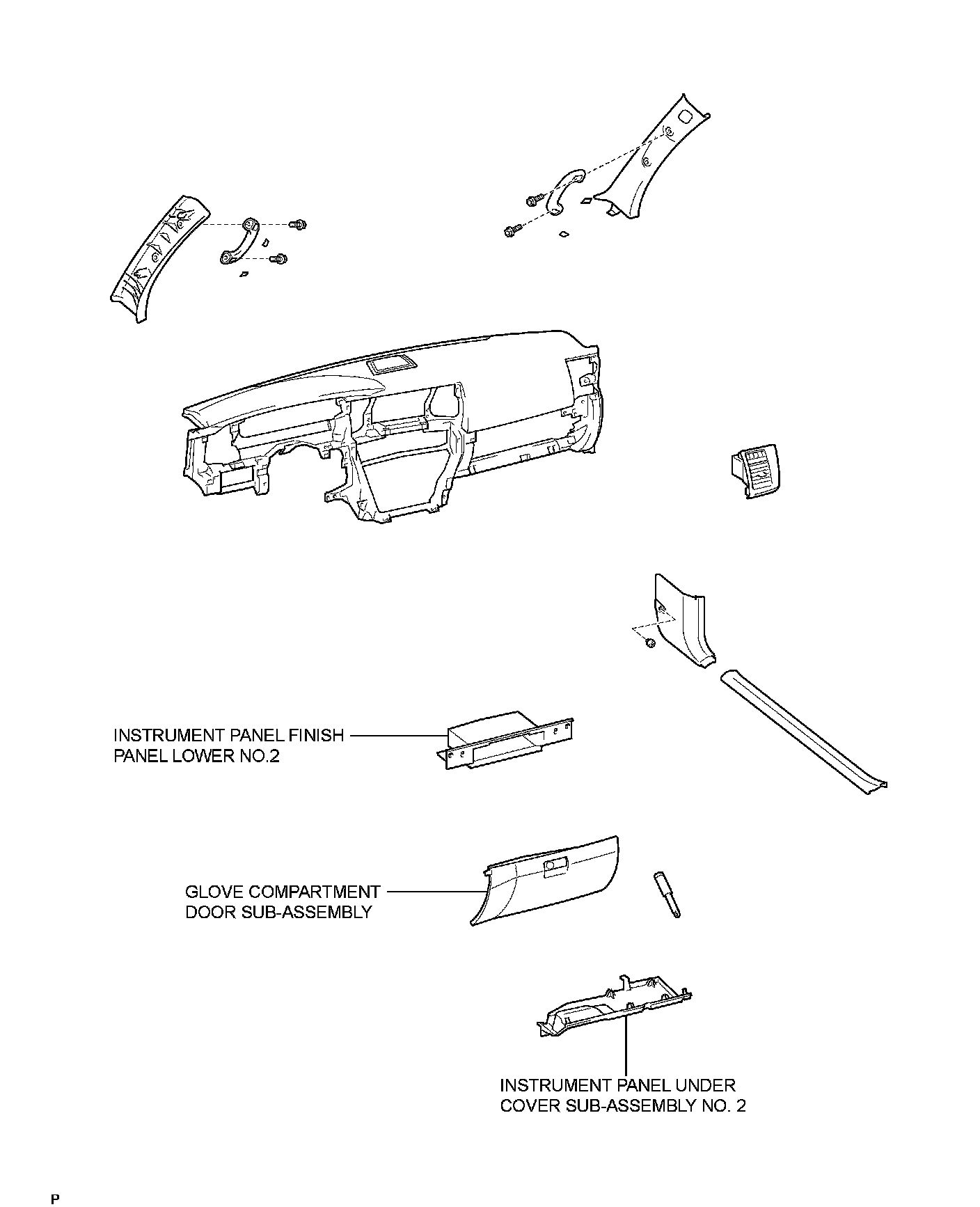 INSTRUMENT PANEL FINISH PANEL LOWER NO.2

GLOVE COMPARTMENT DOOR SUB-ASSEMBLY

INSTRUMENT PANEL UNDER COVER SUB-ASSEMBLY NO. 2

P