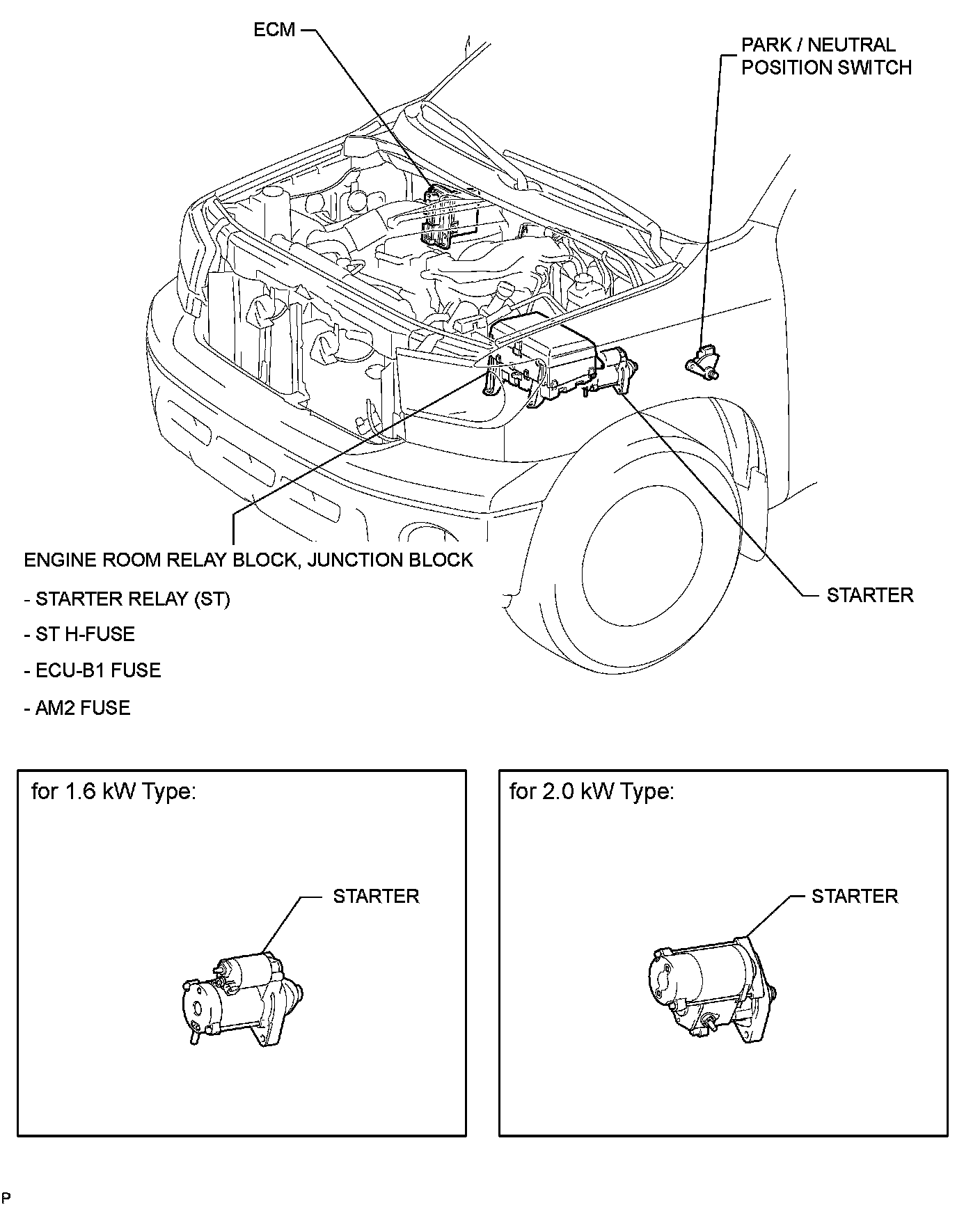 ECM

PARK / NEUTRAL POSITION SWITCH

ENGINE ROOM RELAY BLOCK, JUNCTION BLOCK

- STARTER RELAY (ST)

- ST H-FUSE

- ECU-B1 FUSE

- AM2 FUSE

STARTER

for 1.6 kW Type:

STARTER

for 2.0 kW Type:

STARTER

P