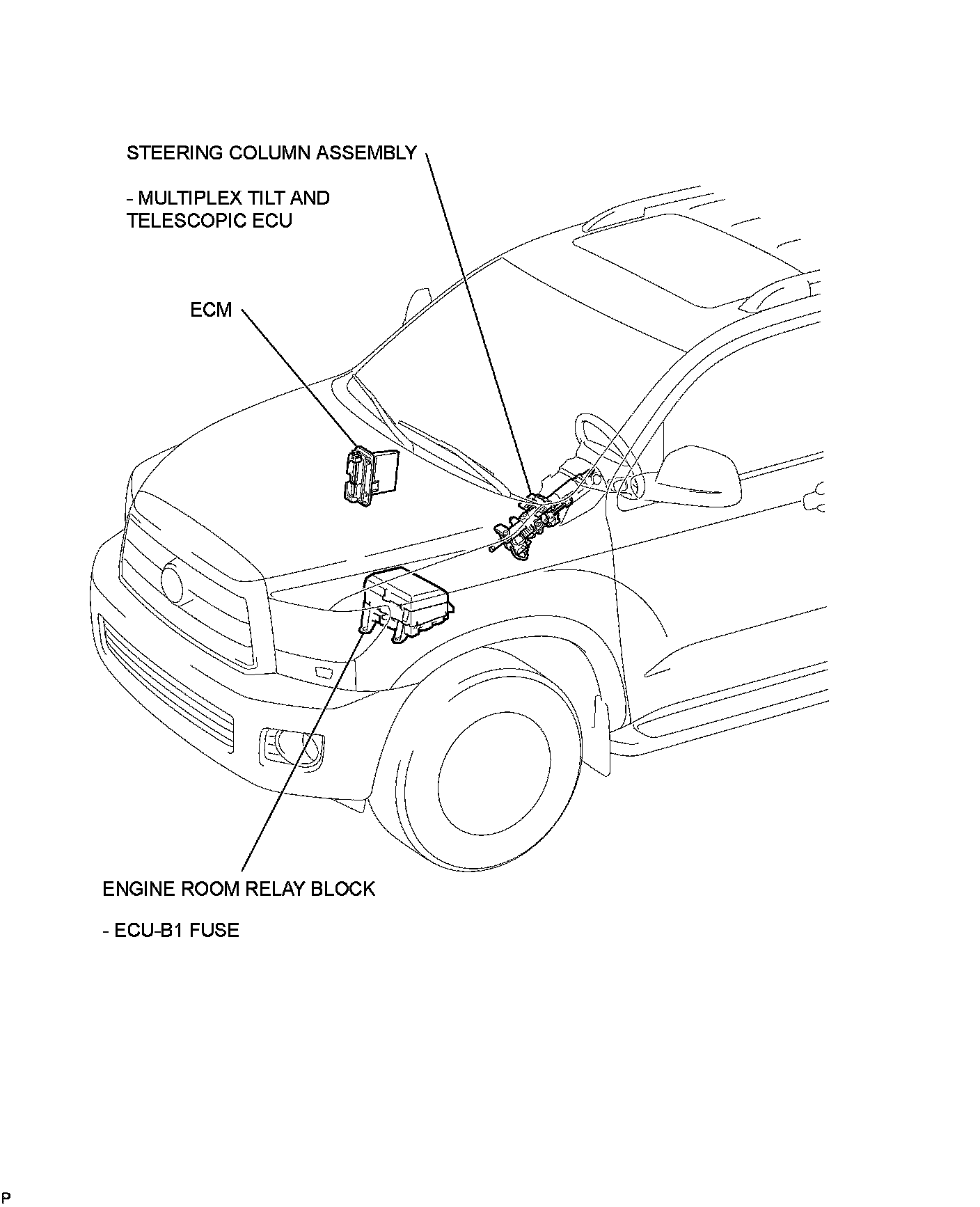 STEERING COLUMN ASSEMBLY

- MULTIPLEX TILT AND TELESCOPIC ECU

ECM

ENGINE ROOM RELAY BLOCK

- ECU-B1 FUSE

P