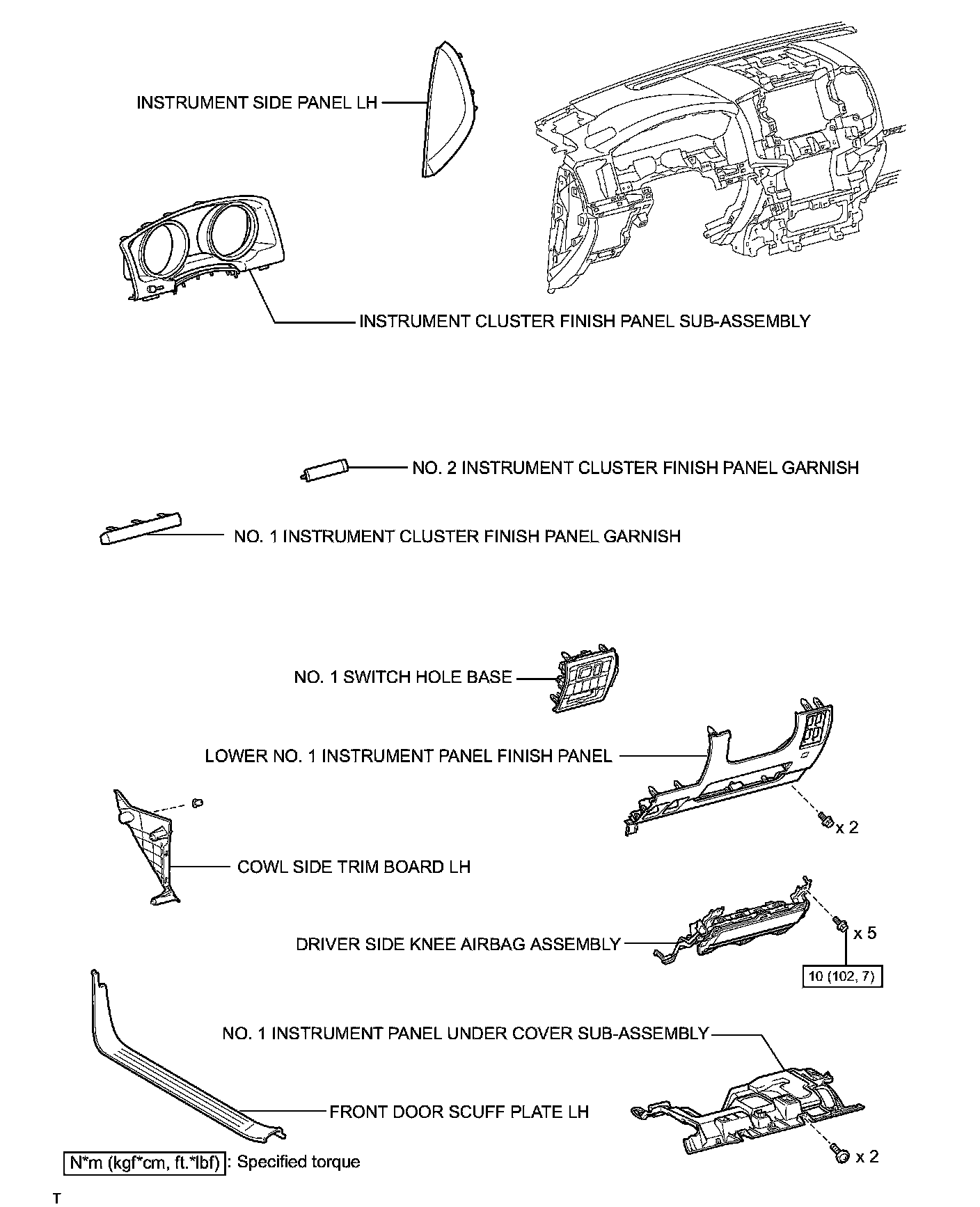 INSTRUMENT SIDE PANEL LH

INSTRUMENT CLUSTER FINISH PANEL SUB-ASSEMBLY

NO. 2 INSTRUMENT CLUSTER FINISH PANEL GARNISH

NO. 1 INSTRUMENT CLUSTER FINISH PANEL GARNISH

NO. 1 SWITCH HOLE BASE

LOWER NO. 1 INSTRUMENT PANEL FINISH PANEL

x 2

COWL SIDE TRIM BOARD LH

DRIVER SIDE KNEE AIRBAG ASSEMBLY

x 5

10 (102, 7)

NO. 1 INSTRUMENT PANEL UNDER COVER SUB-ASSEMBLY

FRONT DOOR SCUFF PLATE LH

x 2

N*m (kgf*cm, ft.*lbf) : Specified torque

T