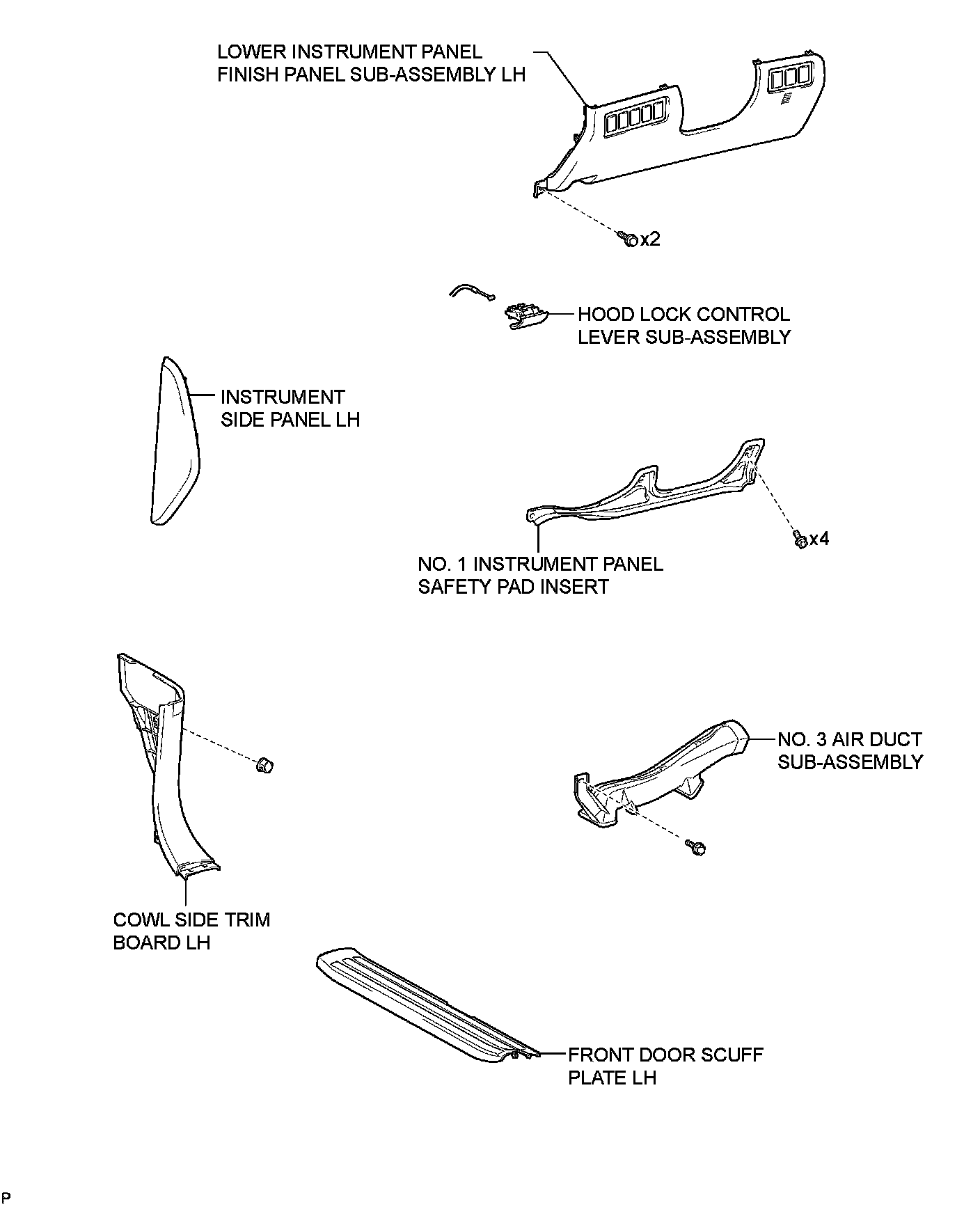 LOWER INSTRUMENT PANEL FINISH PANEL SUB-ASSEMBLY LH

x2

HOOD LOCK CONTROL LEVER SUB-ASSEMBLY

INSTRUMENT SIDE PANEL LH

x4

NO. 1 INSTRUMENT PANEL SAFETY PAD INSERT

NO. 3 AIR DUCT SUB-ASSEMBLY

COWL SIDE TRIM BOARD LH

FRONT DOOR SCUFF PLATE LH

P