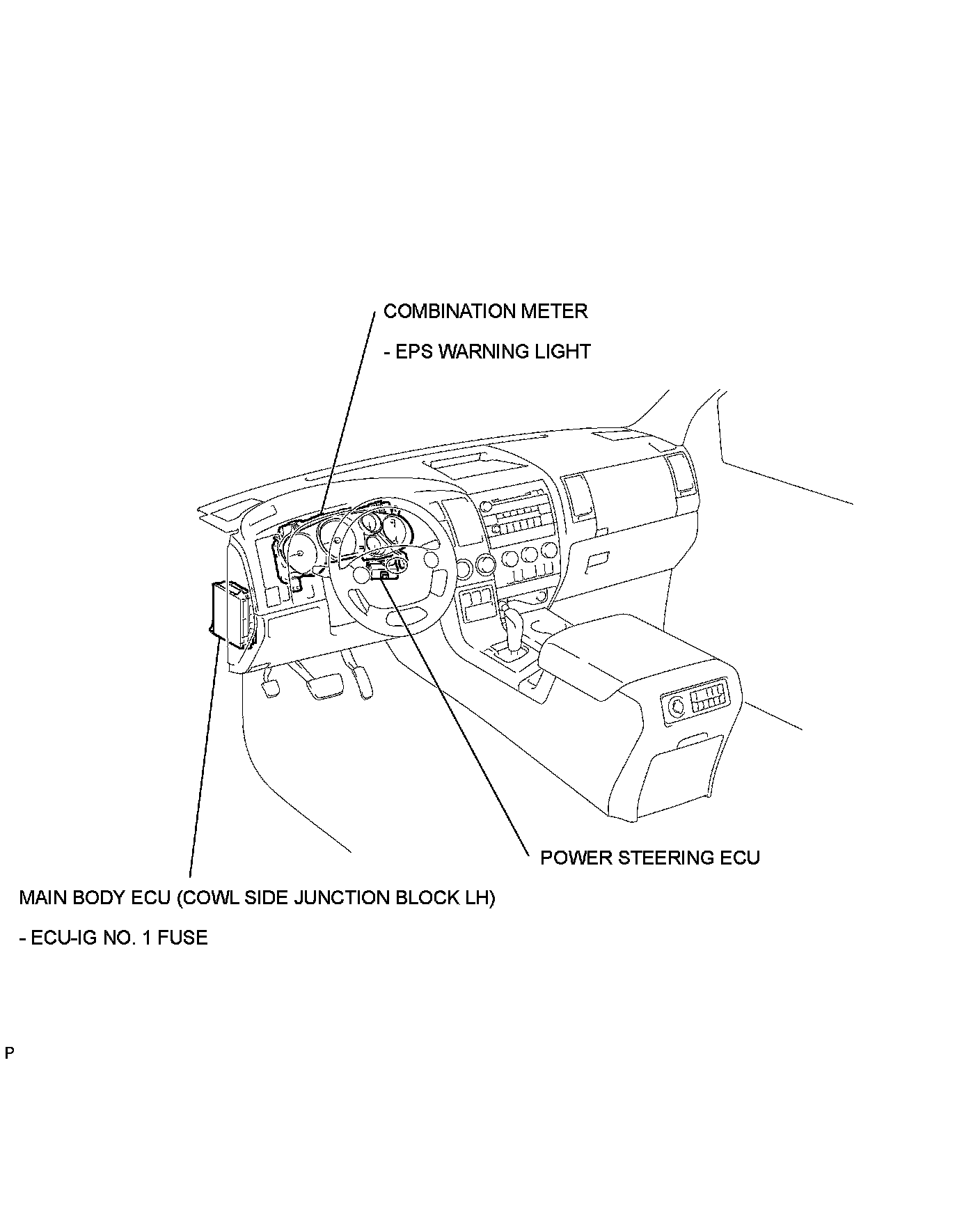 COMBINATION METER

- EPS WARNING LIGHT

POWER STEERING ECU

MAIN BODY ECU (COWL SIDE JUNCTION BLOCK LH)

- ECU-IG NO. 1 FUSE

P