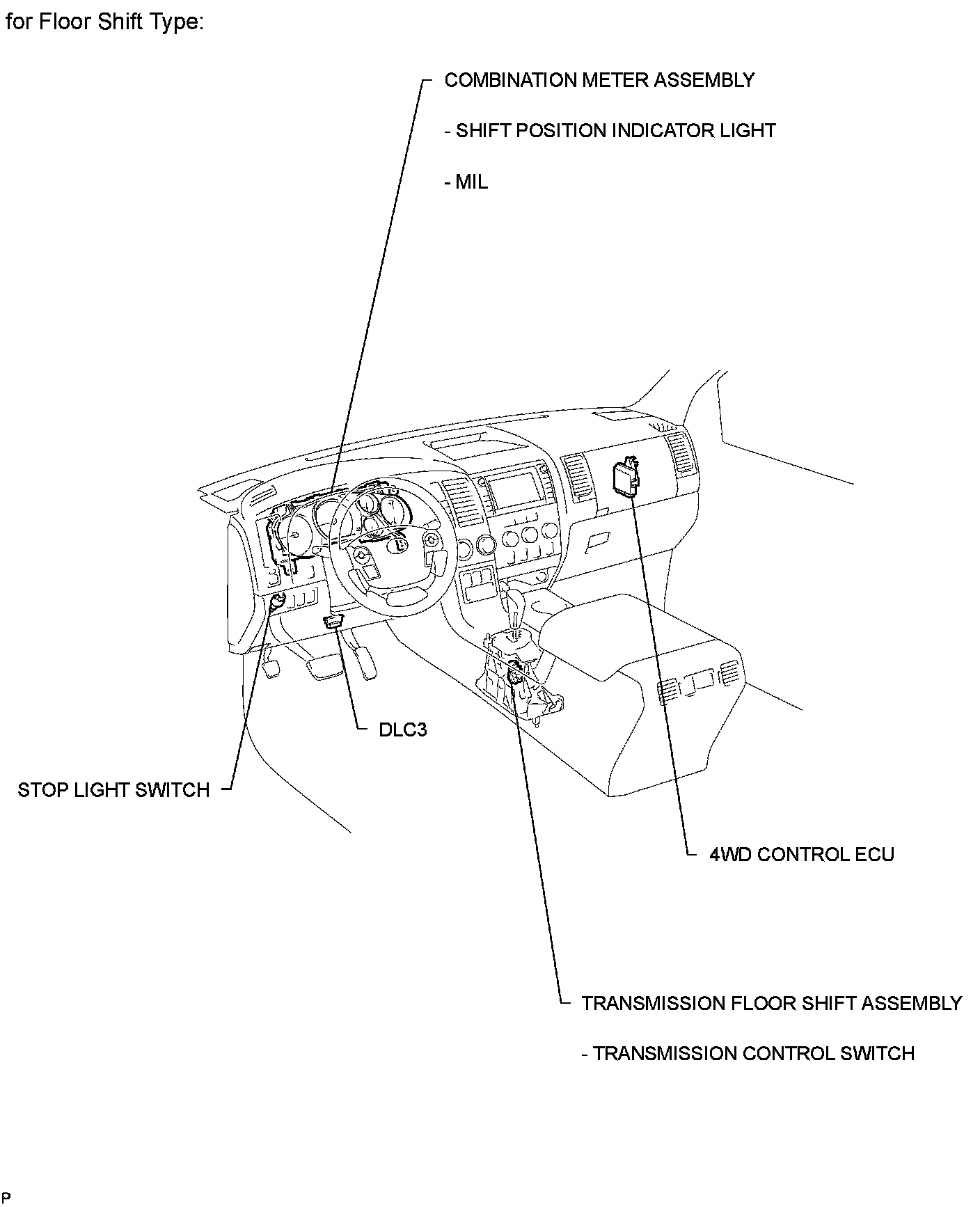 for Floor Shift Type:

COMBINATION METER ASSEMBLY

- SHIFT POSITION INDICATOR LIGHT

- MIL

DLC3

STOP LIGHT SWITCH

4WD CONTROL ECU

TRANSMISSION FLOOR SHIFT ASSEMBLY

- TRANSMISSION CONTROL SWITCH

P