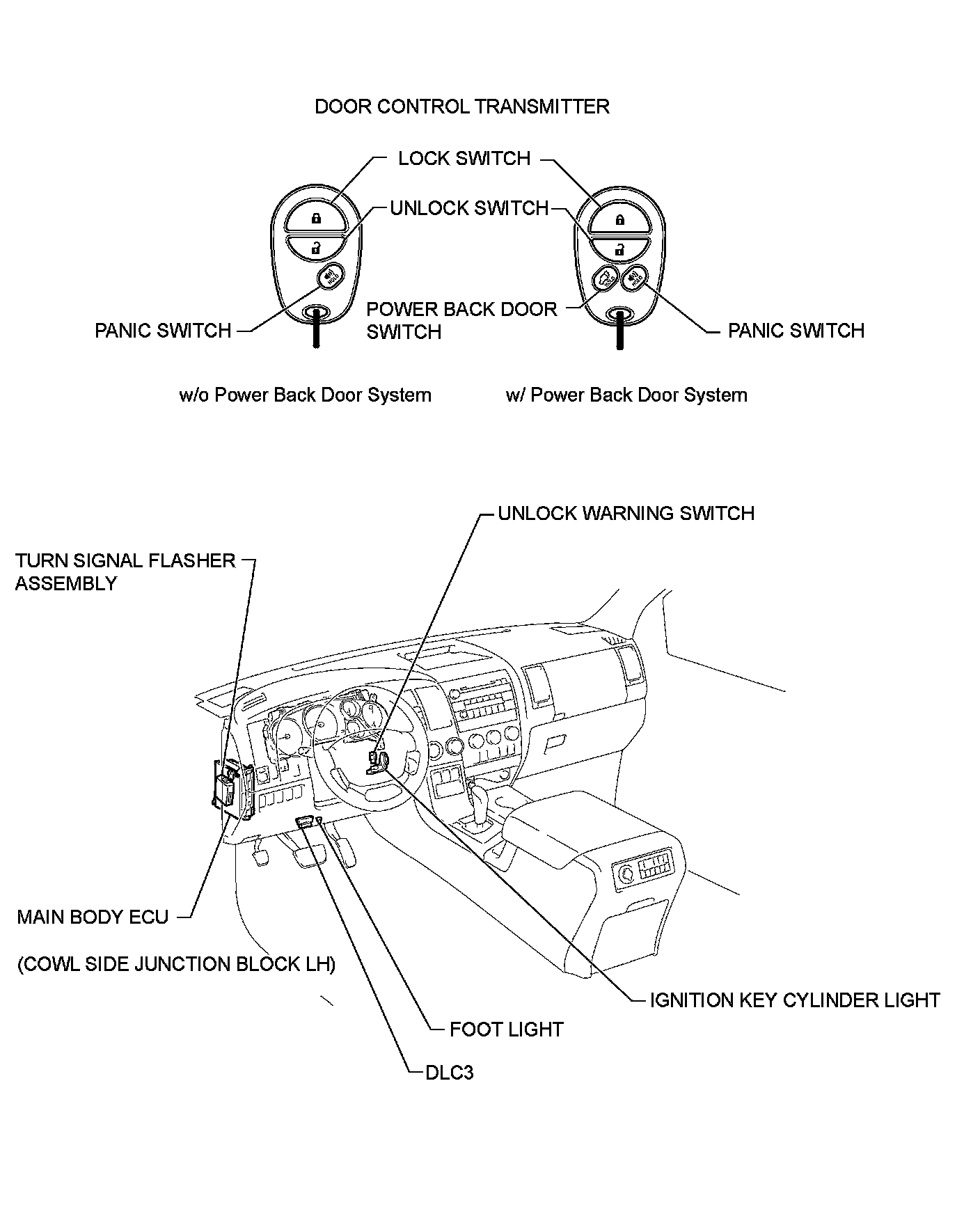 DOOR CONTROL TRANSMITTER

LOCK SWITCH

UNLOCK SWITCH

PANIC SWITCH

POWER BACK DOOR SWITCH

PANIC SWITCH

w/o Power Back Door System

w/ Power Back Door System

UNLOCK WARNING SWITCH

TURN SIGNAL FLASHER ASSEMBLY

MAIN BODY ECU

(COWL SIDE JUNCTION BLOCK LH)

IGNITION KEY CYLINDER LIGHT

FOOT LIGHT

DLC3