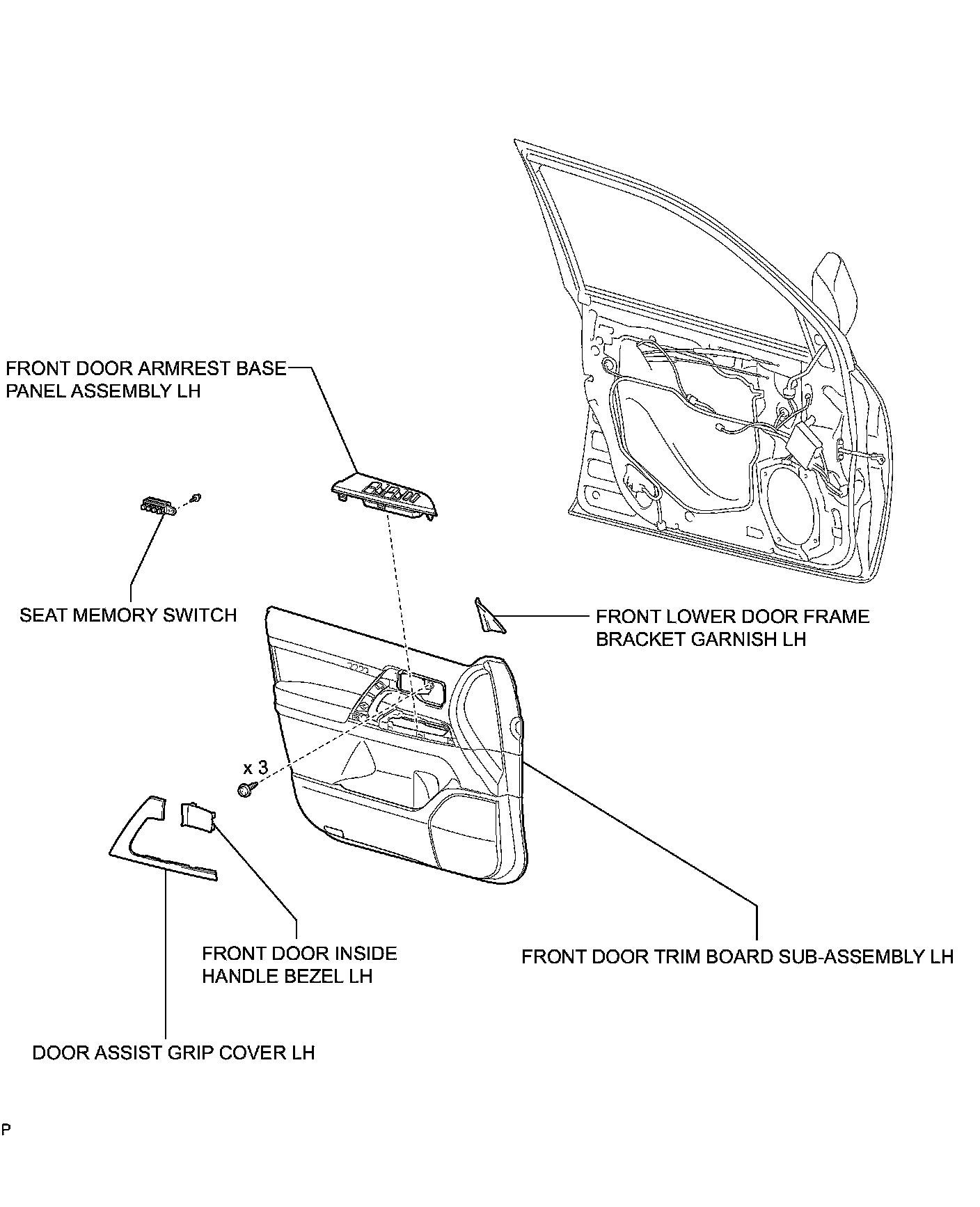 FRONT DOOR ARMREST BASE PANEL ASSEMBLY LH

SEAT MEMORY SWITCH

FRONT LOWER DOOR FRAME BRACKET GARNISH LH

x 3

FRONT DOOR INSIDE HANDLE BEZEL LH

FRONT DOOR TRIM BOARD SUB-ASSEMBLY LH

DOOR ASSIST GRIP COVER LH

P