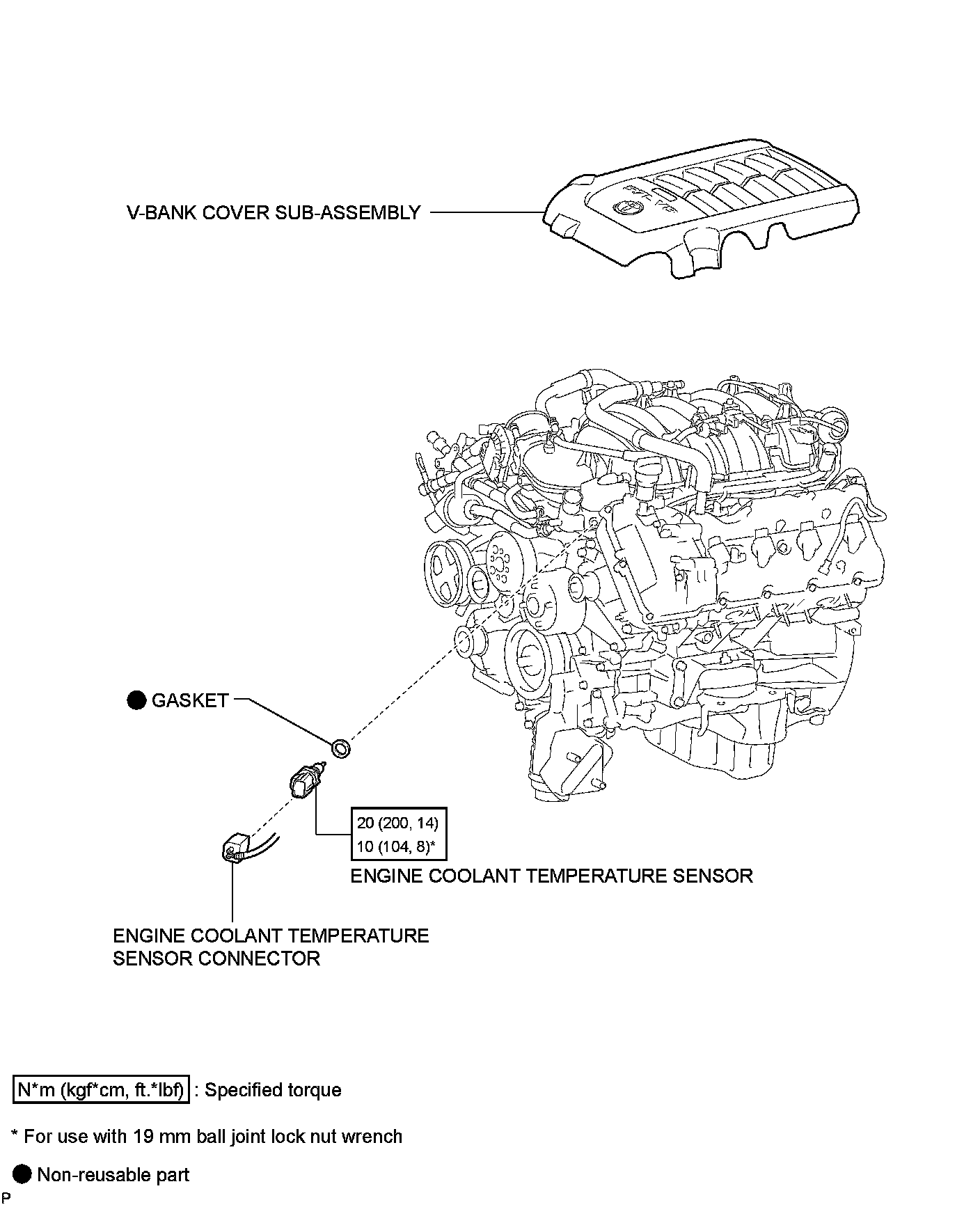 V-BANK COVER SUB-ASSEMBLY

GASKET

20 (200, 14)
10 (104, 8)*

ENGINE COOLANT TEMPERATURE SENSOR

ENGINE COOLANT TEMPERATURE SENSOR CONNECTOR

N*m (kgf*cm, ft.*lbf) : Specified torque

* For use with 19 mm ball joint lock nut wrench

Non-reusable part

P