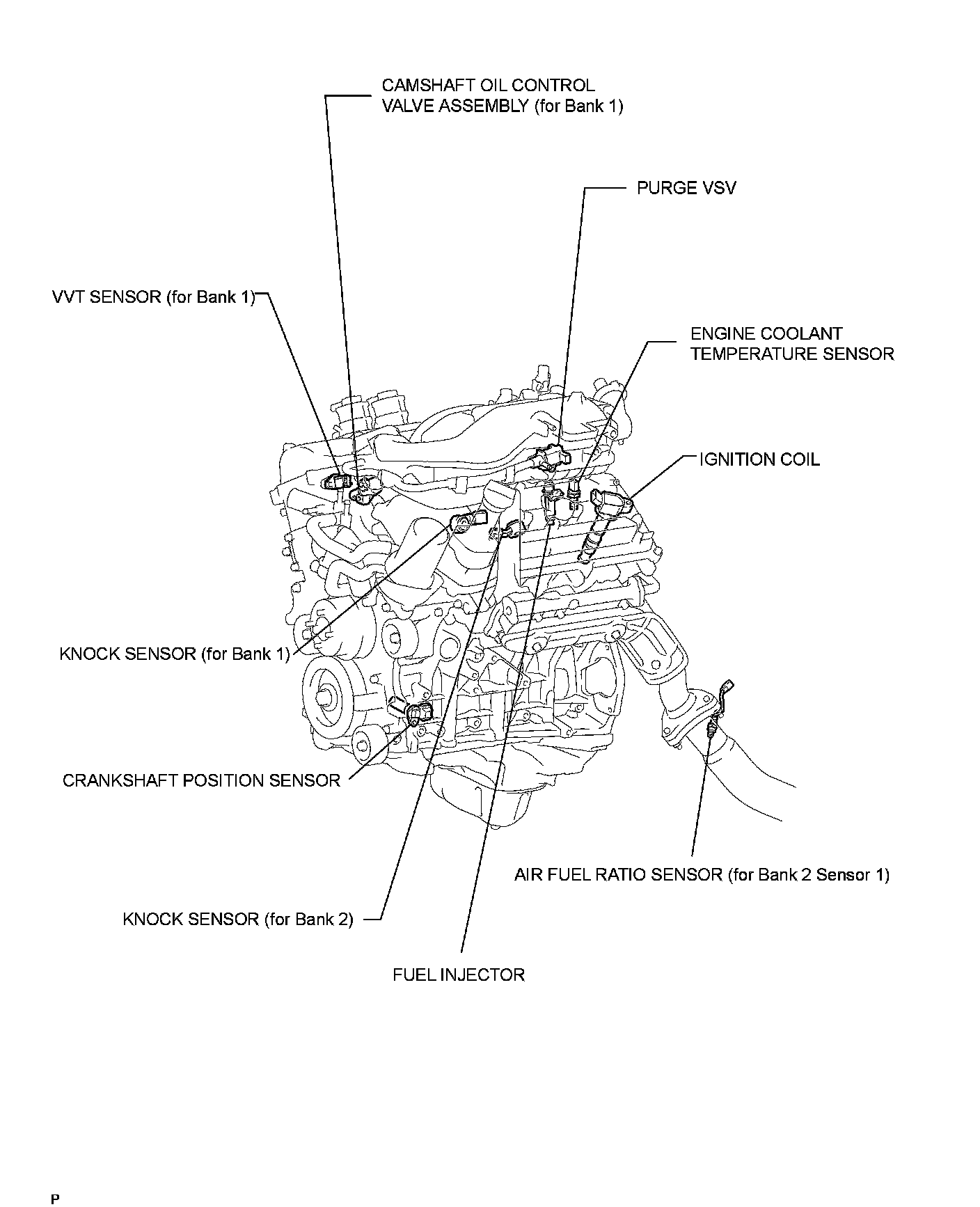 CAMSHAFT OIL CONTROL VALVE ASSEMBLY (for Bank 1)

PURGE VSV

VVT SENSOR (for Bank 1)

ENGINE COOLANT TEMPERATURE SENSOR

IGNITION COIL

KNOCK SENSOR (for Bank 1)

CRANKSHAFT POSITION SENSOR

AIR FUEL RATIO SENSOR (for Bank 2 Sensor 1)

KNOCK SENSOR (for Bank 2)

FUEL INJECTOR

P