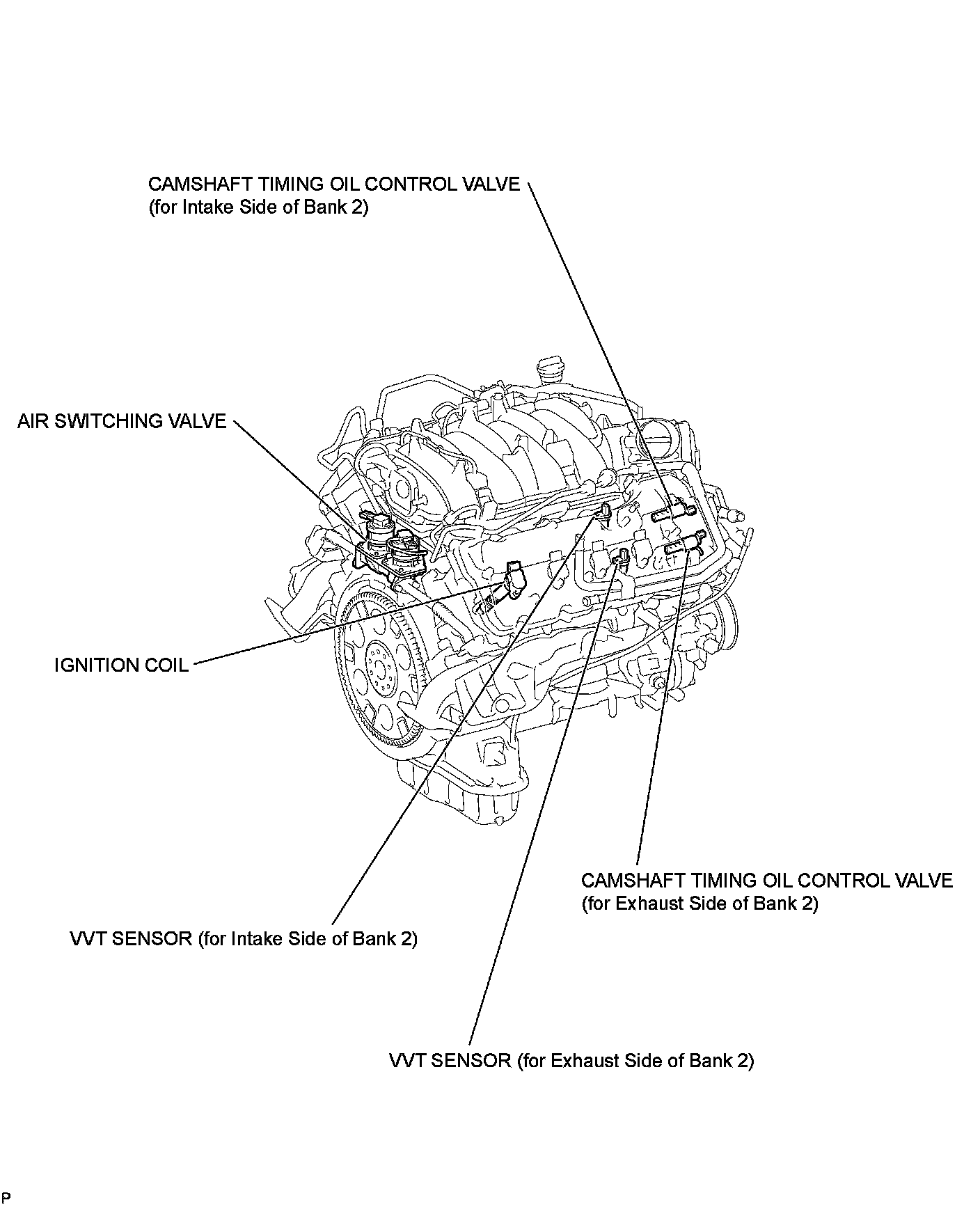 CAMSHAFT TIMING OIL CONTROL VALVE
(for Intake Side of Bank 2)

AIR SWITCHING VALVE

IGNITION COIL

CAMSHAFT TIMING OIL CONTROL VALVE
(for Exhaust Side of Bank 2)

VVT SENSOR (for Intake Side of Bank 2)

VVT SENSOR (for Exhaust Side of Bank 2)

P