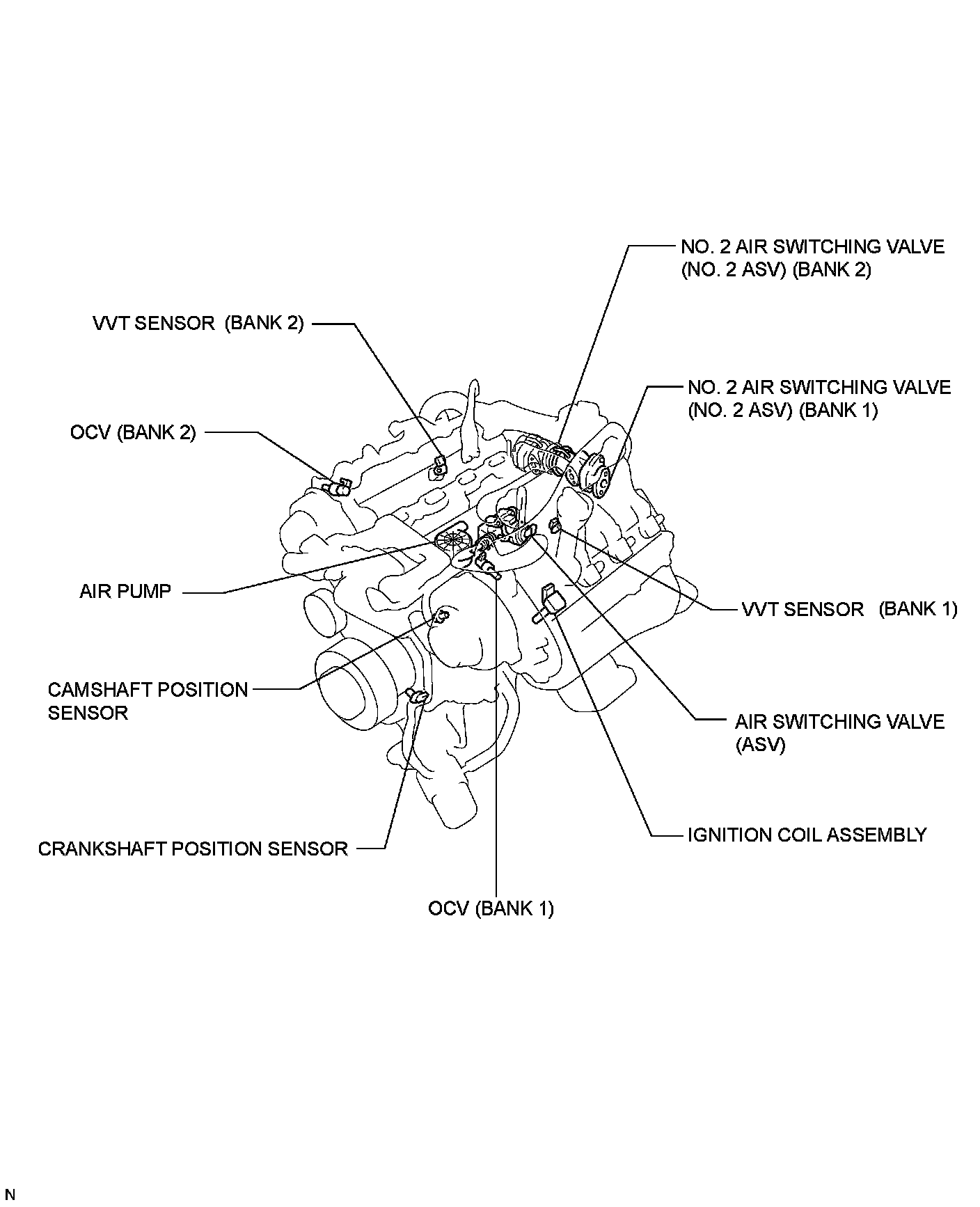 NO. 2 AIR SWITCHING VALVE (NO. 2 ASV) (BANK 2)

VVT SENSOR (BANK 2)

NO. 2 AIR SWITCHING VALVE (NO. 2 ASV) (BANK 1)

OCV (BANK 2)

AIR PUMP

VVT SENSOR (BANK 1)

CAMSHAFT POSITION SENSOR

AIR SWITCHING VALVE (ASV)

IGNITION COIL ASSEMBLY

CRANKSHAFT POSITION SENSOR

OCV (BANK 1)

N