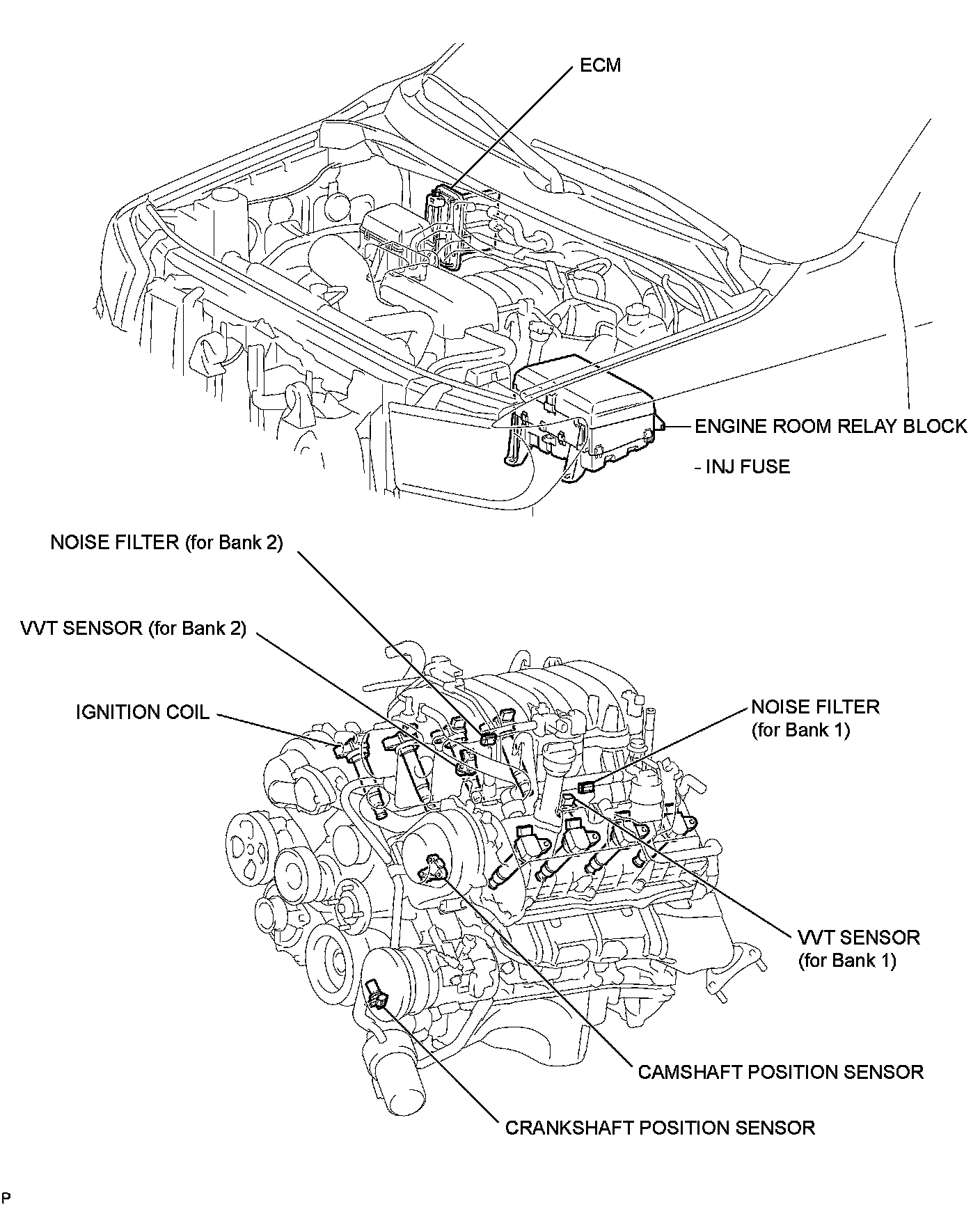 ECM

ENGINE ROOM RELAY BLOCK

- INJ FUSE

NOISE FILTER (for Bank 2)

VVT SENSOR (for Bank 2)

IGNITION COIL

NOISE FILTER (for Bank 1)

VVT SENSOR (for Bank 1)

CAMSHAFT POSITION SENSOR

CRANKSHAFT POSITION SENSOR

P