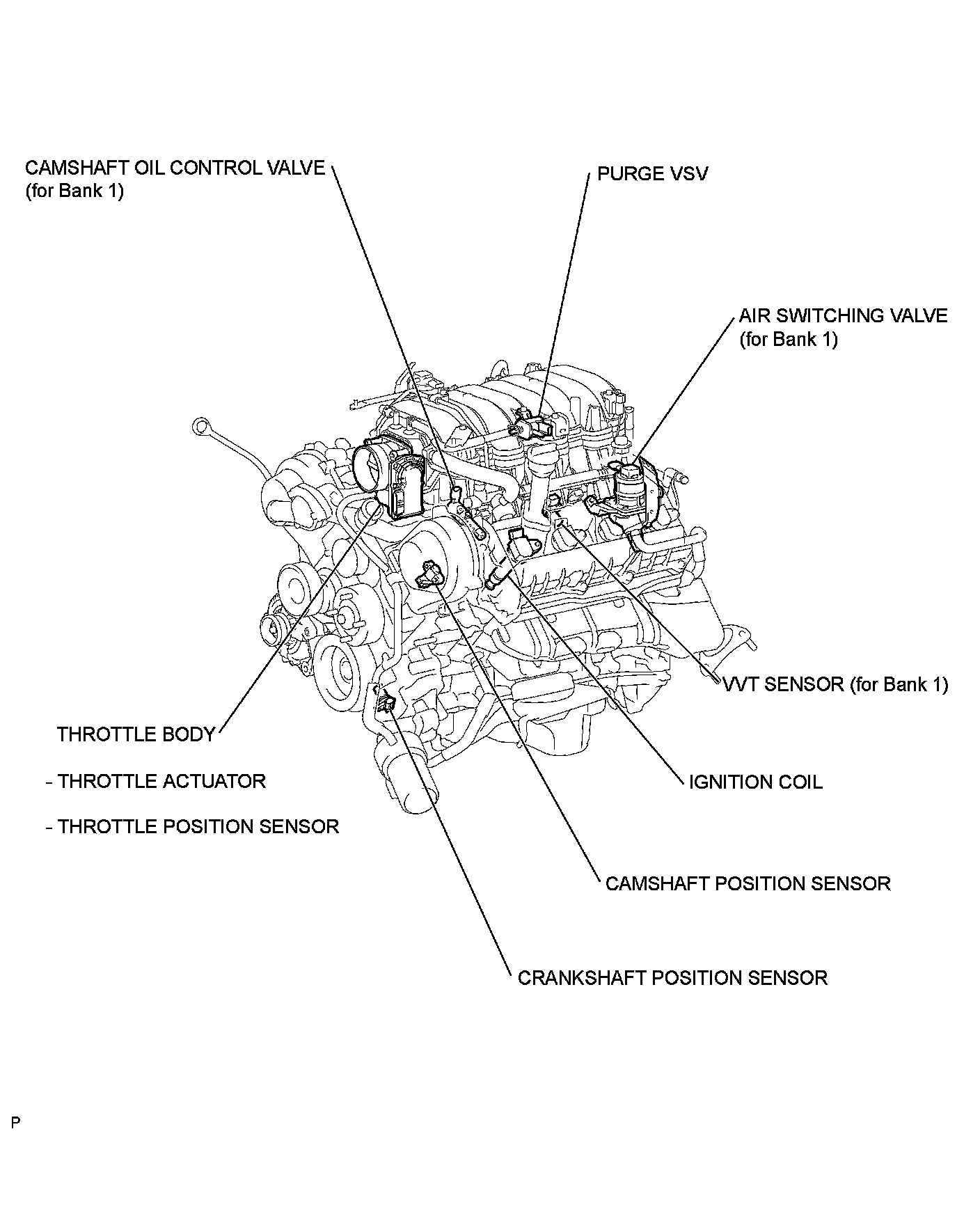 CAMSHAFT OIL CONTROL VALVE (for Bank 1)

PURGE VSV

AIR SWITCHING VALVE (for Bank 1)

VVT SENSOR (for Bank 1)

THROTTLE BODY

- THROTTLE ACTUATOR

- THROTTLE POSITION SENSOR

IGNITION COIL

CAMSHAFT POSITION SENSOR

CRANKSHAFT POSITION SENSOR

P