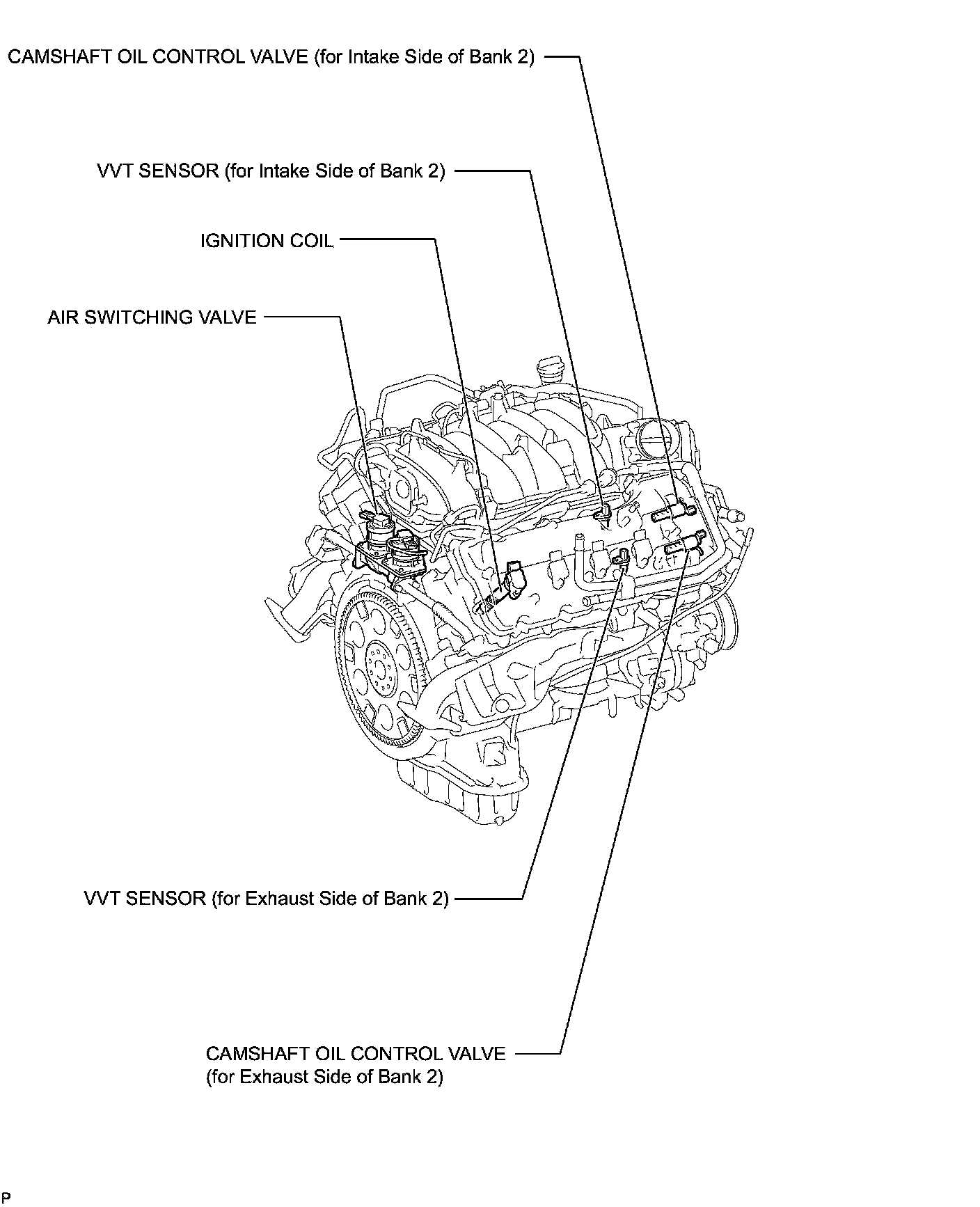 CAMSHAFT OIL CONTROL VALVE (for Intake Side of Bank 2)

VVT SENSOR (for Intake Side of Bank 2)

IGNITION COIL

AIR SWITCHING VALVE

VVT SENSOR (for Exhaust Side of Bank 2)

CAMSHAFT OIL CONTROL VALVE (for Exhaust Side of Bank 2)

P