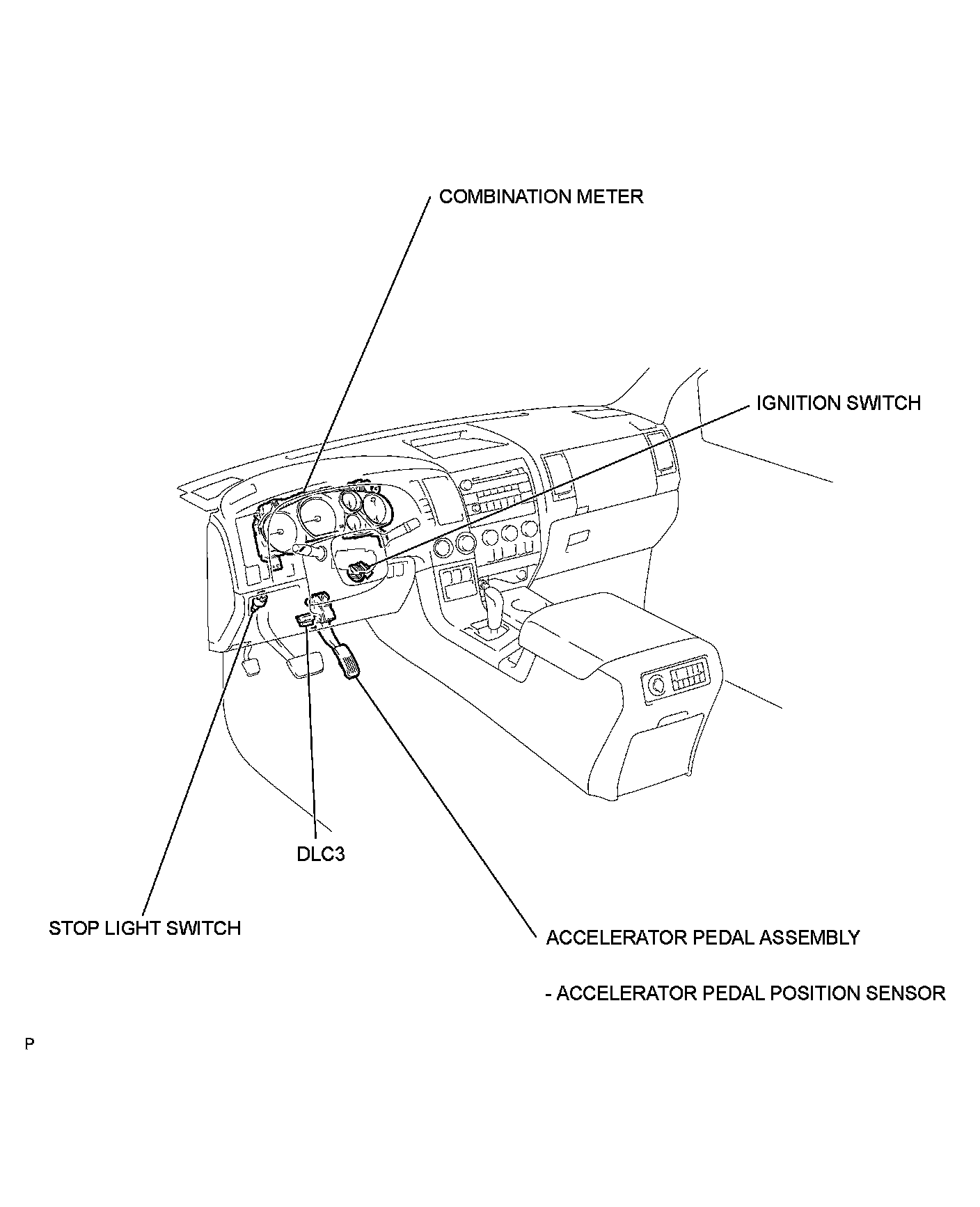 COMBINATION METER

IGNITION SWITCH

DLC3

STOP LIGHT SWITCH

ACCELERATOR PEDAL ASSEMBLY

- ACCELERATOR PEDAL POSITION SENSOR

P