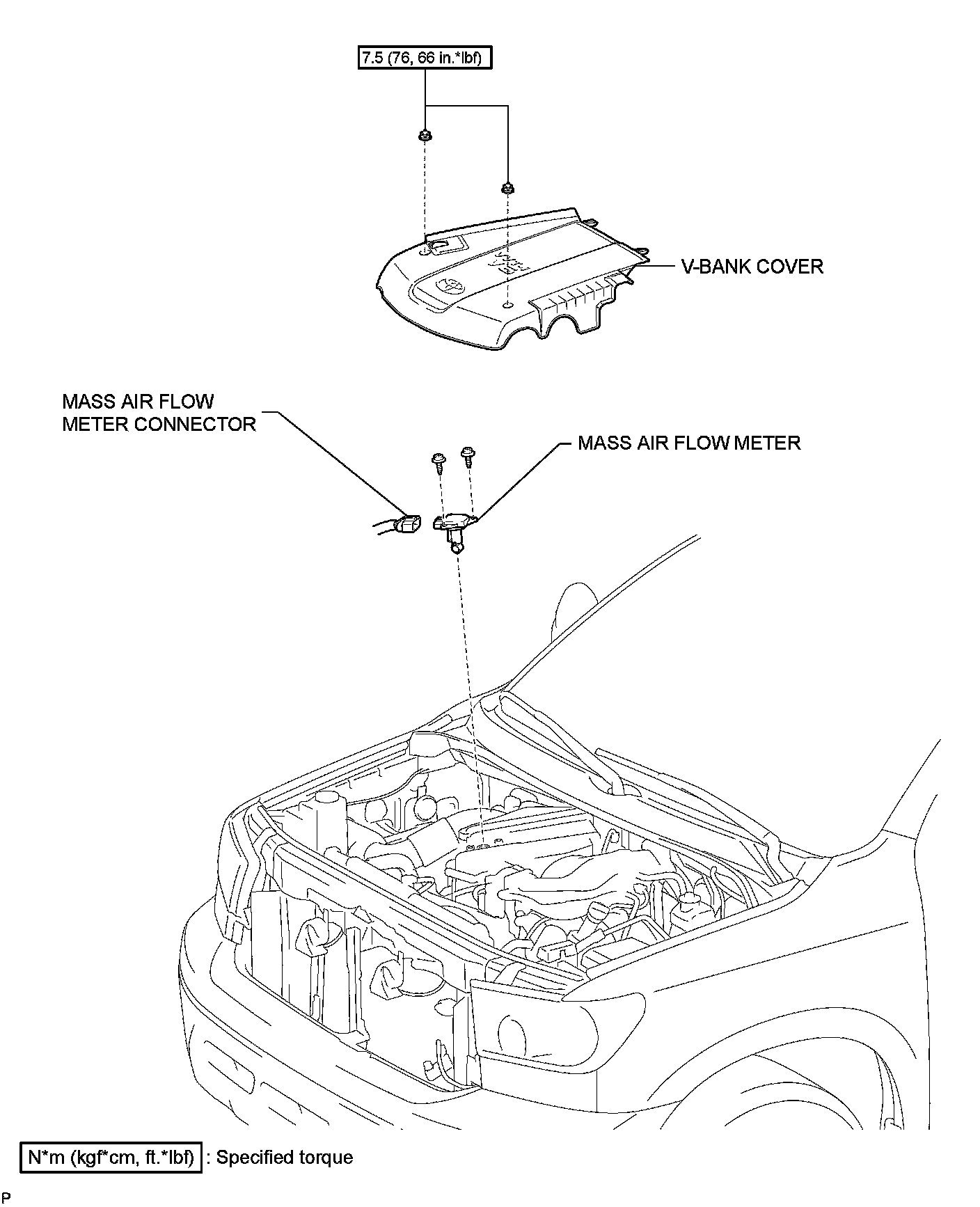 7.5 (76, 66 in.*lbf)

V-BANK COVER

MASS AIR FLOW METER CONNECTOR

MASS AIR FLOW METER

N*m (kgf*cm, ft.*lbf) : Specified torque

P