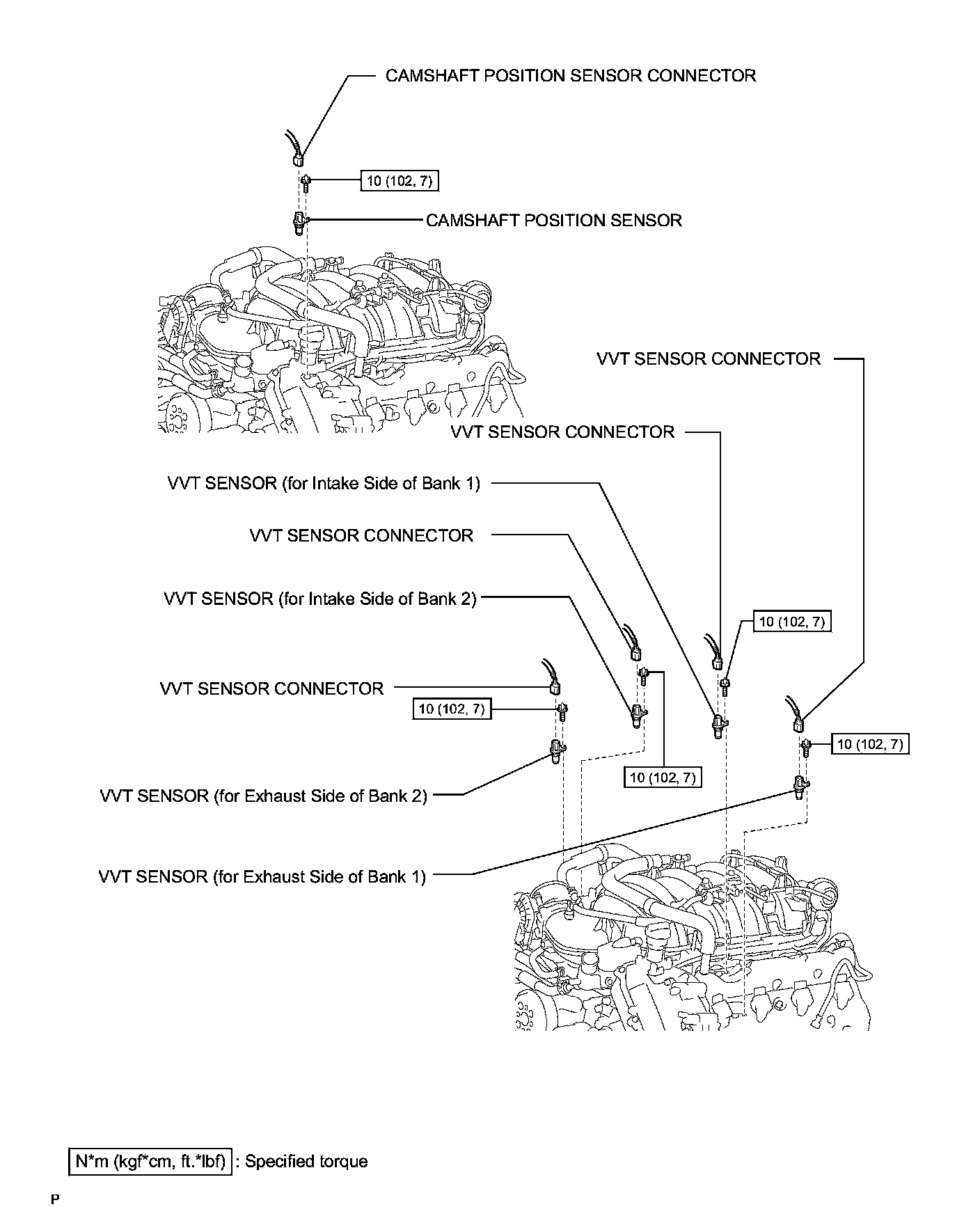 CAMSHAFT POSITION SENSOR CONNECTOR

10 (102, 7)

CAMSHAFT POSITION SENSOR

VVT SENSOR CONNECTOR

VVT SENSOR CONNECTOR

VVT SENSOR (for Intake Side of Bank 1)

VVT SENSOR CONNECTOR

VVT SENSOR (for Intake Side of Bank 2)

10 (102, 7)

VVT SENSOR CONNECTOR

10 (102, 7)

10 (102, 7)

10 (102, 7)

VVT SENSOR (for Exhaust Side of Bank 2)

VVT SENSOR (for Exhaust Side of Bank 1)

N*m (kgf*cm, ft.*lbf) : Specified torque

P