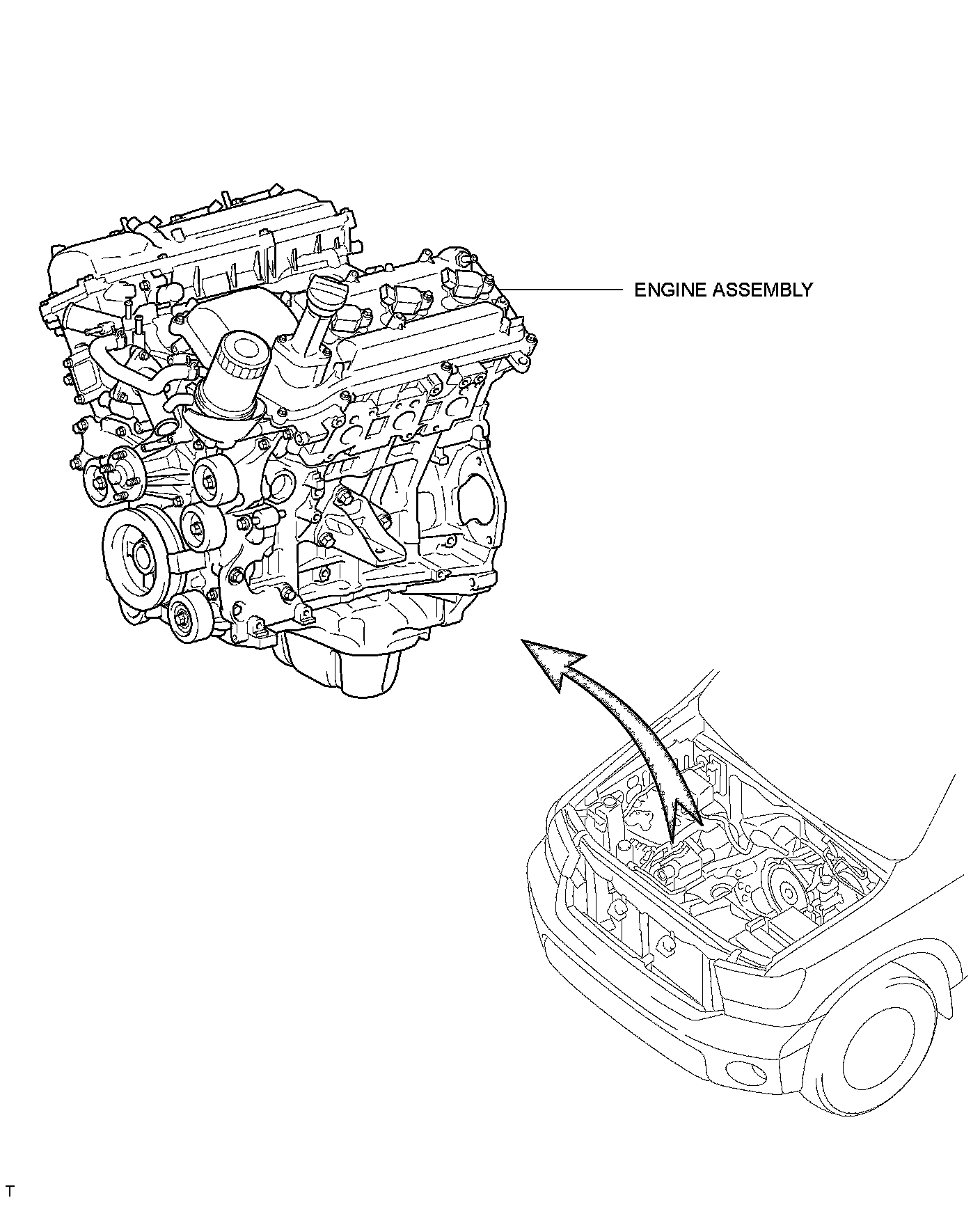 ENGINE ASSEMBLY

T