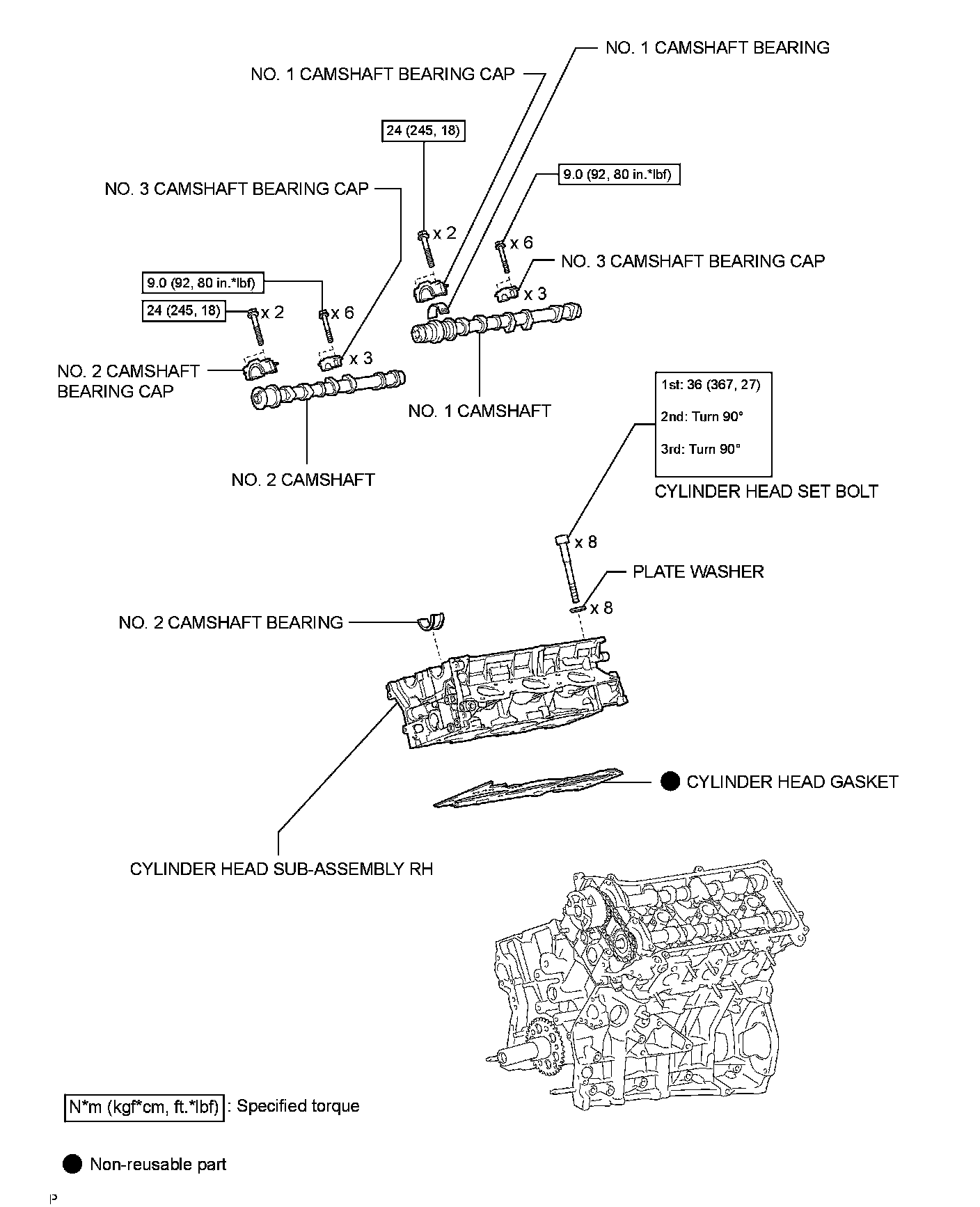 NO. 1 CAMSHAFT BEARING

NO. 1 CAMSHAFT BEARING CAP

24 (245, 18)

9.0 (92, 80 in.*lbf)

NO. 3 CAMSHAFT BEARING CAP

x 2

x 6

NO. 3 CAMSHAFT BEARING CAP

x 3

9.0 (92, 80 in.*lbf)

24 (245, 18)

x 2

x 6

x 3

NO. 2 CAMSHAFT BEARING CAP

NO. 1 CAMSHAFT

NO. 2 CAMSHAFT

1st: 36 (367, 27)

2nd: Turn 90°

3rd: Turn 90°

CYLINDER HEAD SET BOLT

x 8

PLATE WASHER

x 8

NO. 2 CAMSHAFT BEARING

CYLINDER HEAD GASKET

CYLINDER HEAD SUB-ASSEMBLY RH

N*m (kgf*cm, ft.*lbf) : Specified torque

Non-reusable part

P