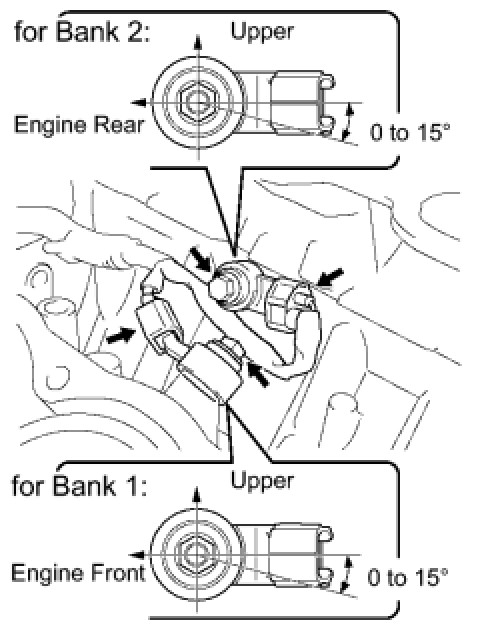 for Bank 2:
Upper
Engine Rear
0 to 15°

for Bank 1:
Upper
Engine Front
0 to 15°