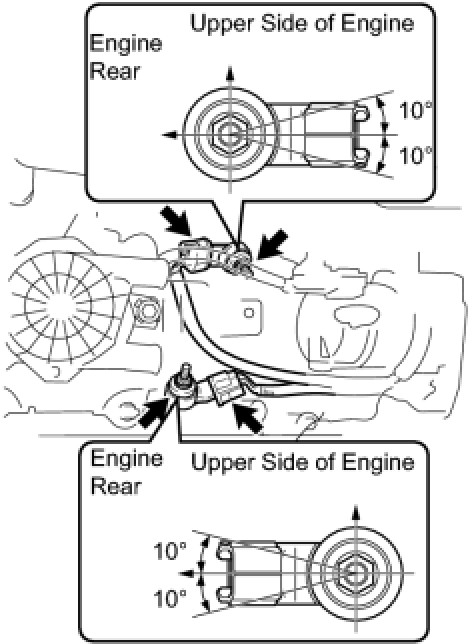 Upper Side of Engine

Engine Rear

10°

10°

Engine Rear

Upper Side of Engine

10°

10°