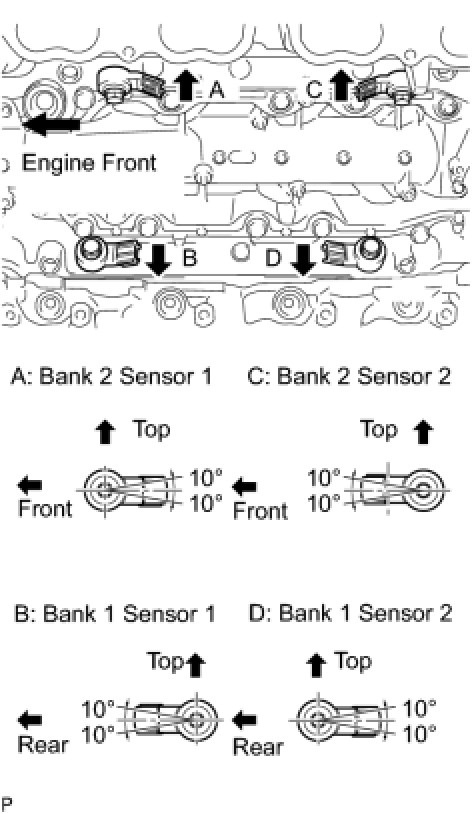 A
C
Engine Front
B
D

A: Bank 2 Sensor 1
C: Bank 2 Sensor 2

Top
Front
10°
10°

Top
Front
10°
10°

B: Bank 1 Sensor 1
D: Bank 1 Sensor 2

Top
Rear
10°
10°

Top
Rear
10°
10°

P