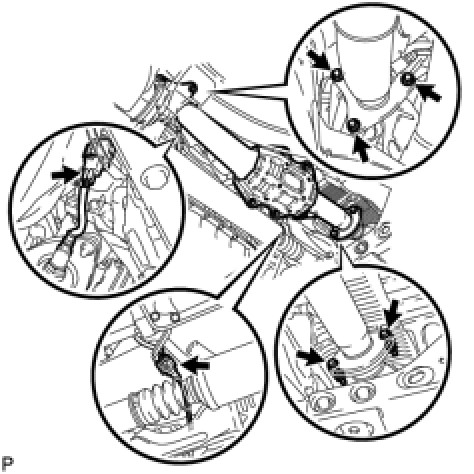 P