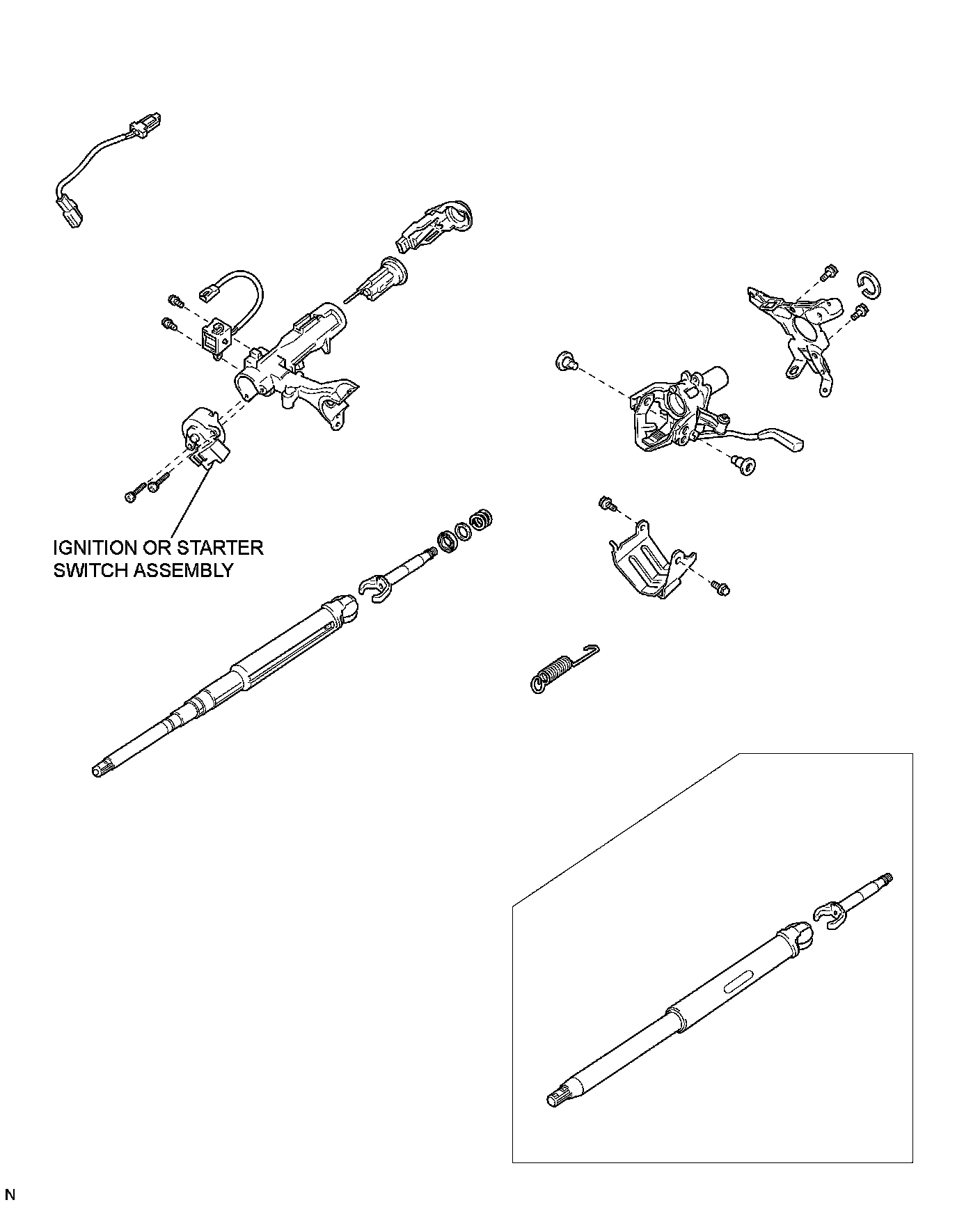 IGNITION OR STARTER SWITCH ASSEMBLY

N