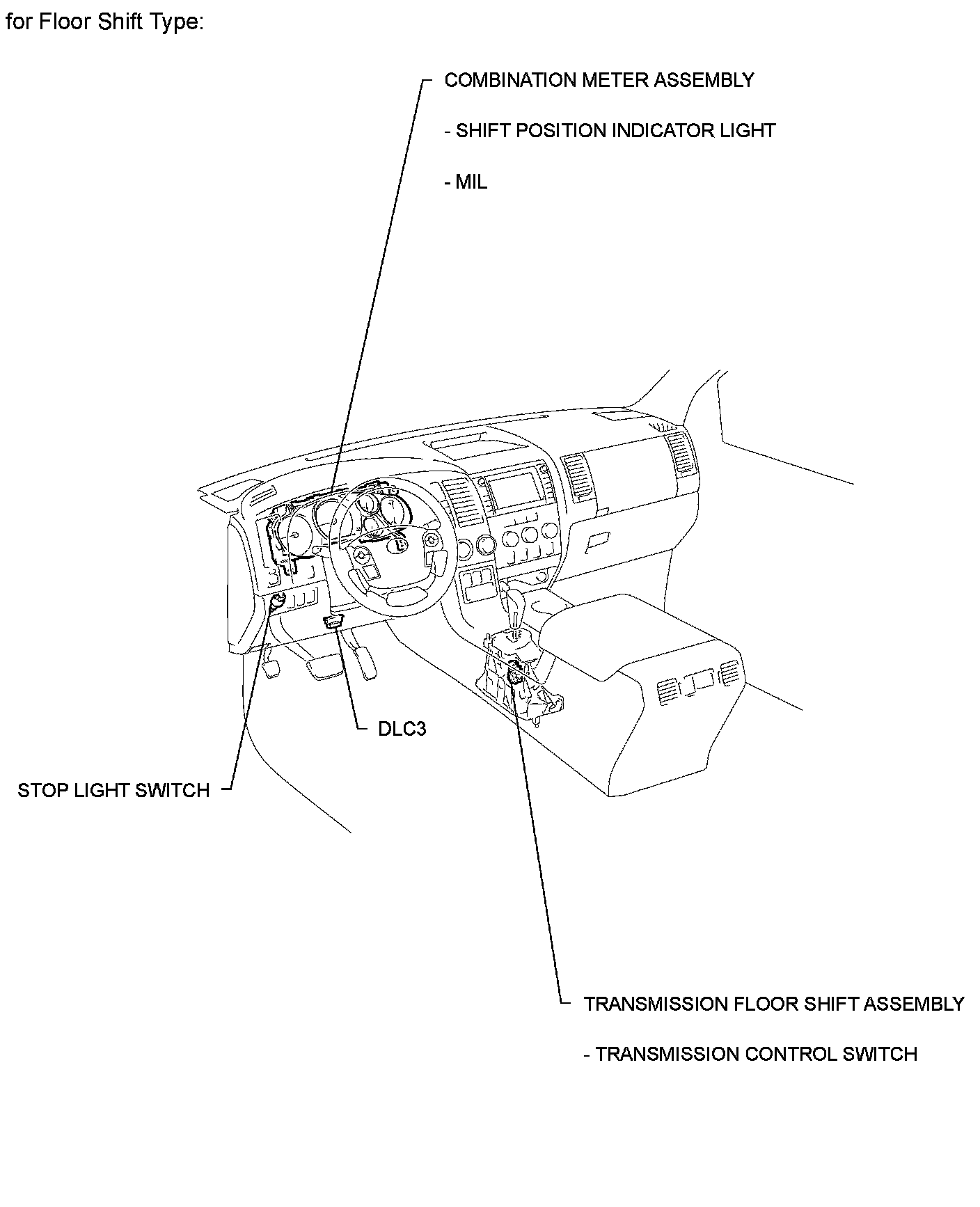 for Floor Shift Type:

COMBINATION METER ASSEMBLY

- SHIFT POSITION INDICATOR LIGHT

- MIL

DLC3

STOP LIGHT SWITCH

TRANSMISSION FLOOR SHIFT ASSEMBLY

- TRANSMISSION CONTROL SWITCH