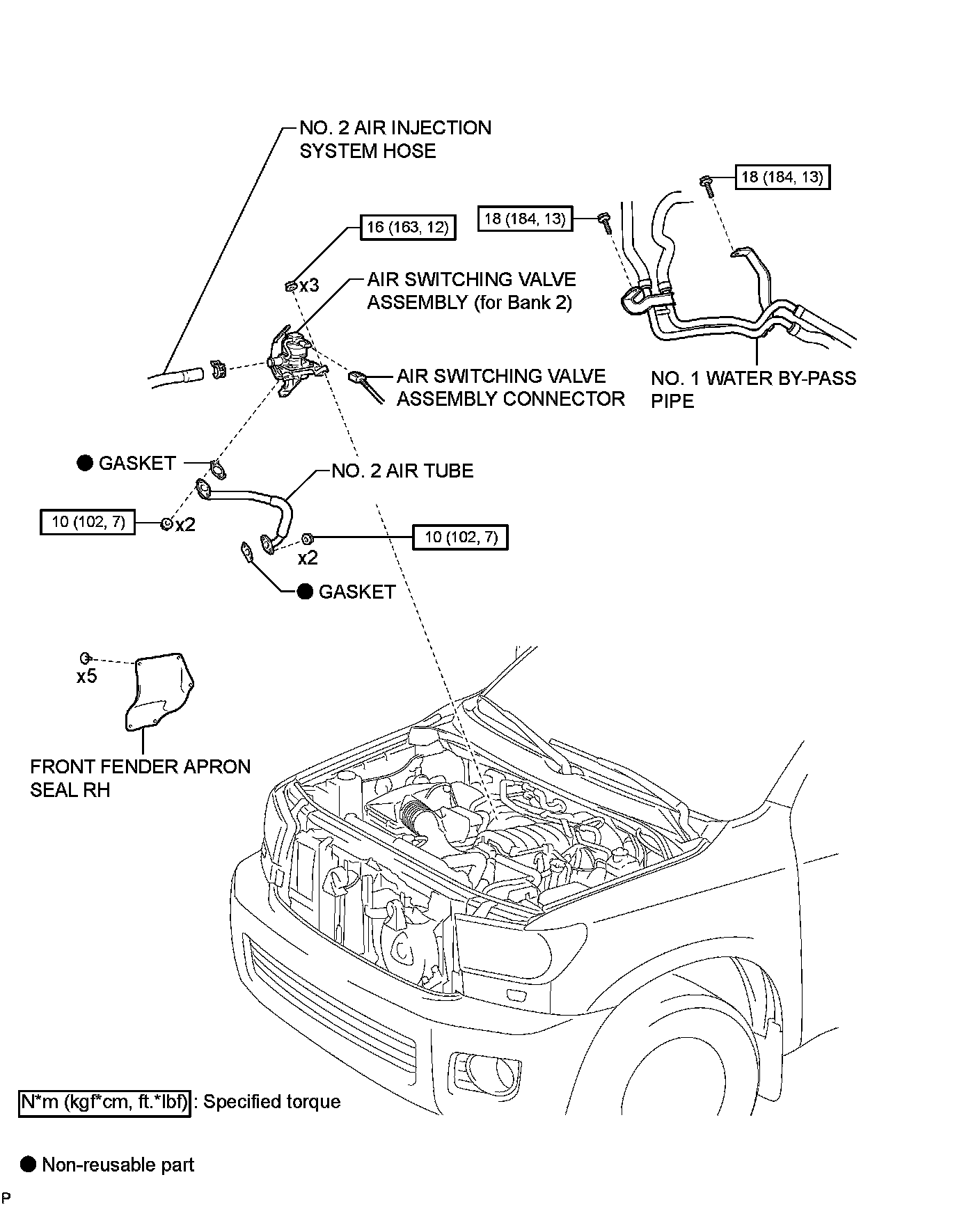 NO. 2 AIR INJECTION SYSTEM HOSE

18 (184, 13)

18 (184, 13)

16 (163, 12)

x3

AIR SWITCHING VALVE ASSEMBLY (for Bank 2)

AIR SWITCHING VALVE ASSEMBLY CONNECTOR

NO. 1 WATER BY-PASS PIPE

● GASKET

NO. 2 AIR TUBE

10 (102, 7)

x2

10 (102, 7)

x2

● GASKET

x5

FRONT FENDER APRON SEAL RH

N*m (kgf*cm, ft.*lbf) : Specified torque

● Non-reusable part

P